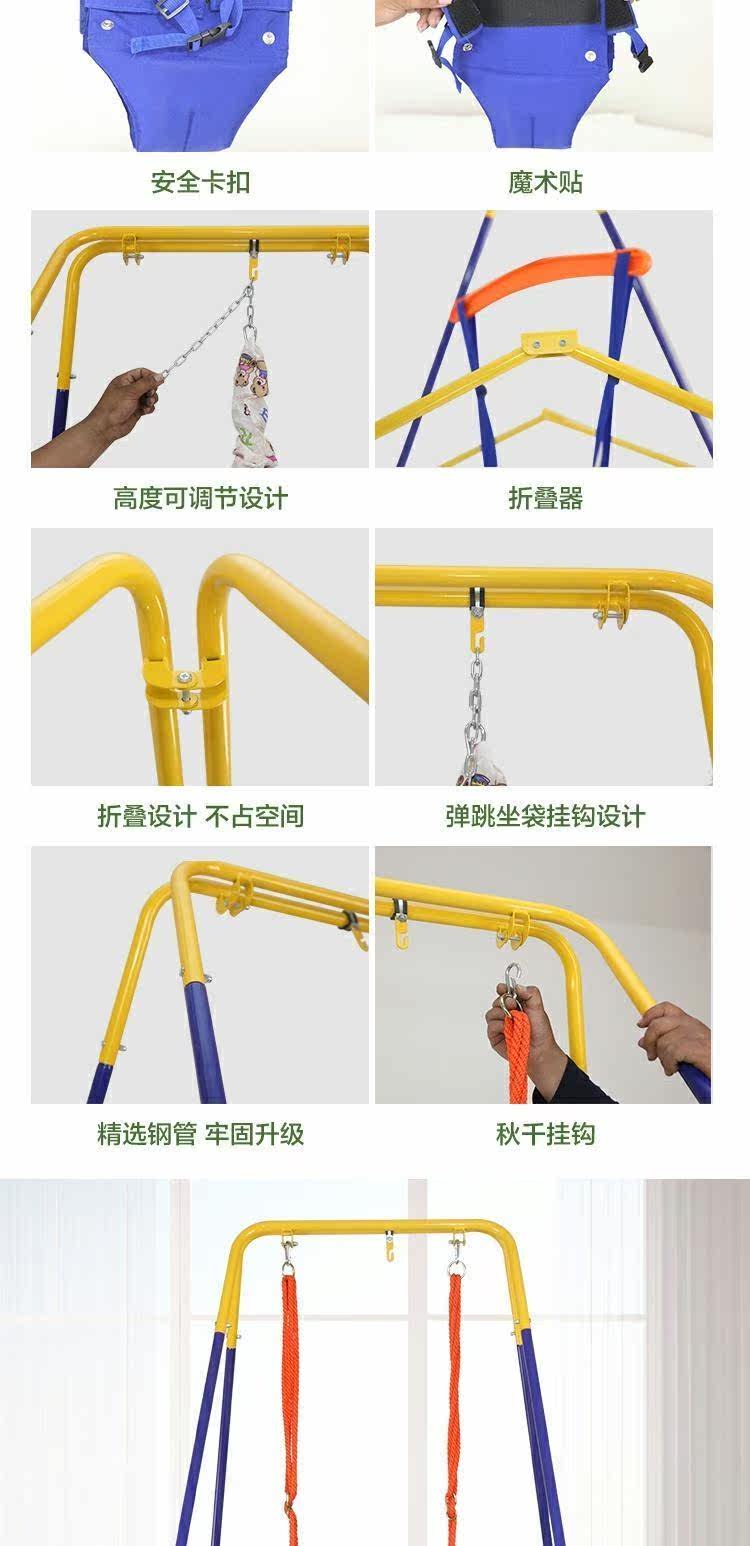 安全卡扣

魔术贴

高度可调节设计

折叠器

折叠设计 不占空间

弹跳坐袋挂钩设计

精选钢管 牢固升级

秋千挂钩