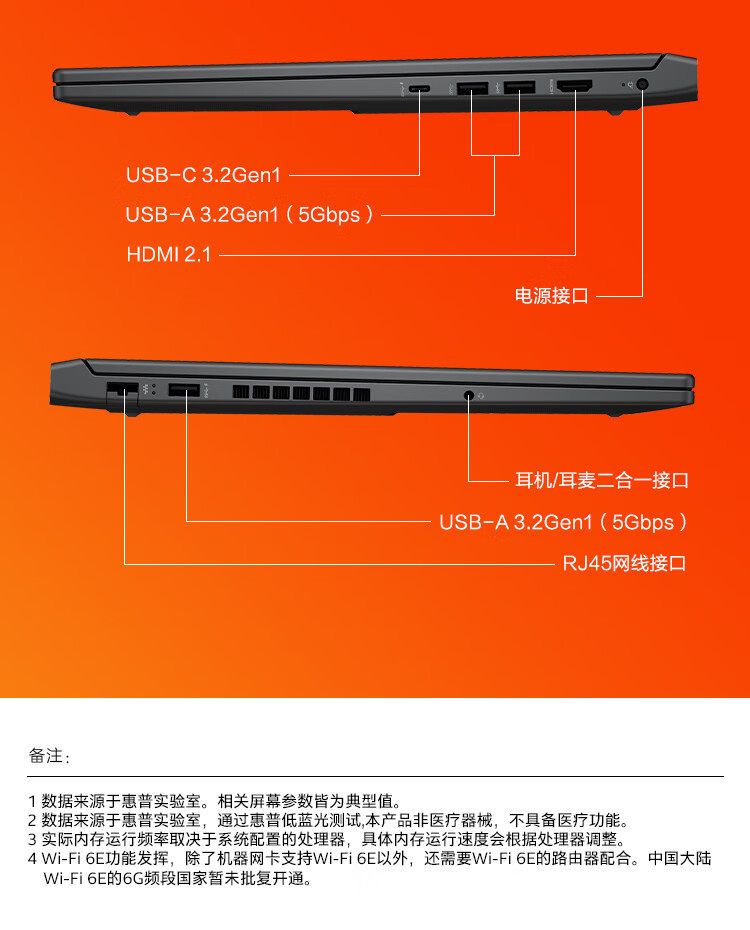 USB-C 3.2Gen1

USB-A 3.2Gen1（5Gbps）

HDMI 2.1

电源接口

耳机/耳麦二合一接口

USB-A 3.2Gen1（5Gbps）

RJ45网线接口

备注：

1 数据来源于惠普实验室。相关屏幕参数皆为典型值。
2 数据来源于惠普实验室，通过惠普低蓝光测试,本产品非医疗器械，不具备医疗功能。
3 实际内存运行频率取决于系统配置的处理器，具体内存运行速度会根据处理器调整。
4 Wi-Fi 6E功能发挥，除了机器网卡支持Wi-Fi 6E以外，还需要Wi-Fi 6E的路由器配合。中国大陆Wi-Fi 6E的6G频段国家暂未批复开通。