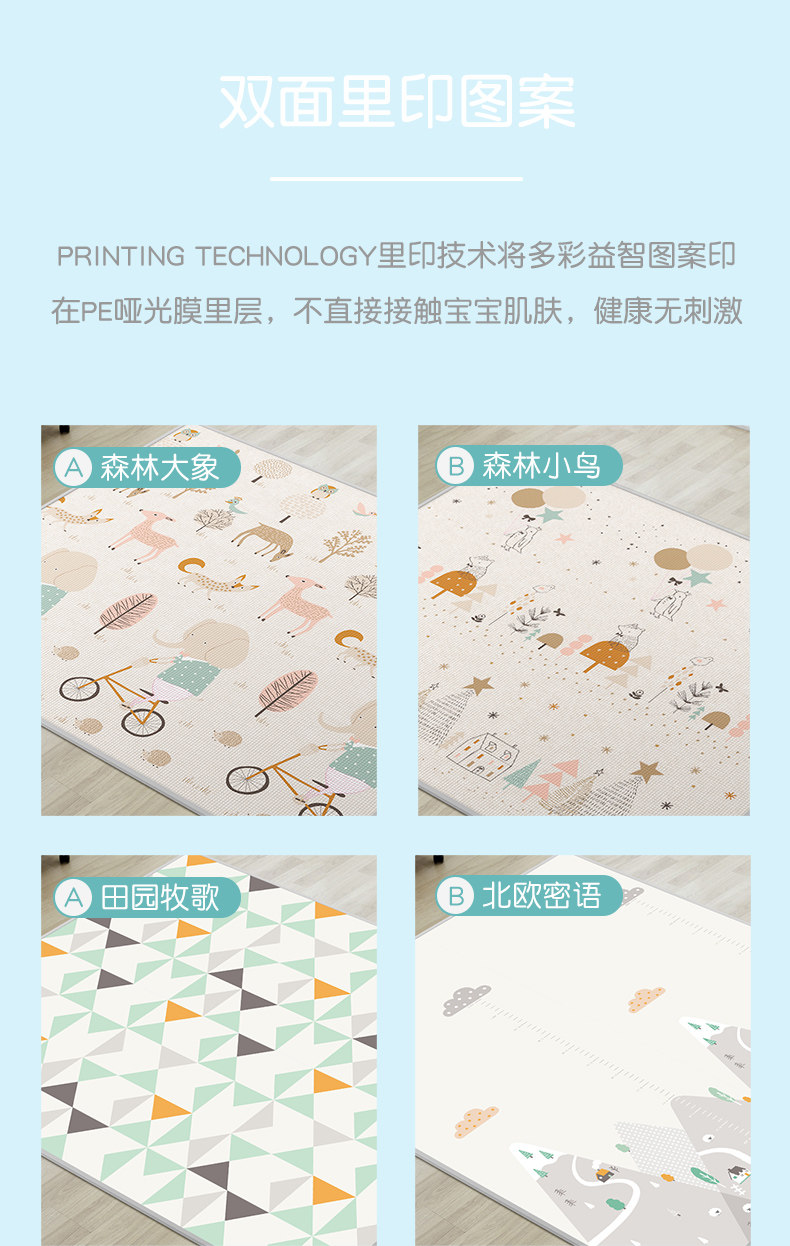 双面里印图案

PRINTING TECHNOLOGY里印技术将多彩益智图案印在PE哑光膜里层，不直接接触宝宝肌肤，健康无刺激

A 森林大象

B 森林小鸟

A 田园牧歌

B 北欧密语