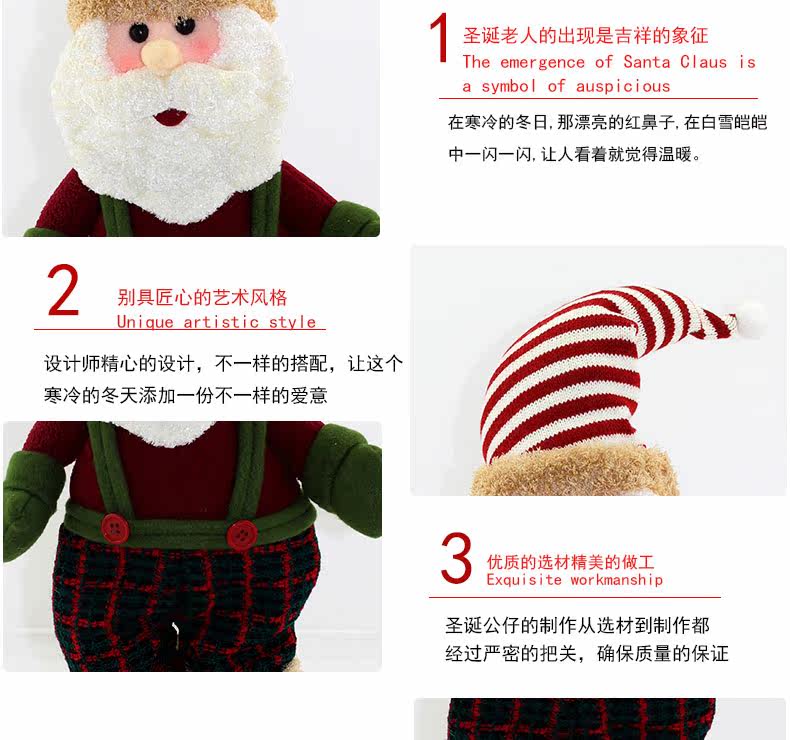 1 圣诞老人的出现是吉祥的象征
The emergence of Santa Claus is a symbol of auspicious

在寒冷的冬日,那漂亮的红鼻子,在白雪皑皑中一闪一闪,让人看着就觉得温暖。

2 别具匠心的艺术风格
Unique artistic style

设计师精心的设计，不一样的搭配，让这个寒冷的冬天添加一份不一样的爱意

3 优质的选材精美的做工
Exquisite workmanship

圣诞公仔的制作从选材到制作都经过严密的把关，确保质量的保证