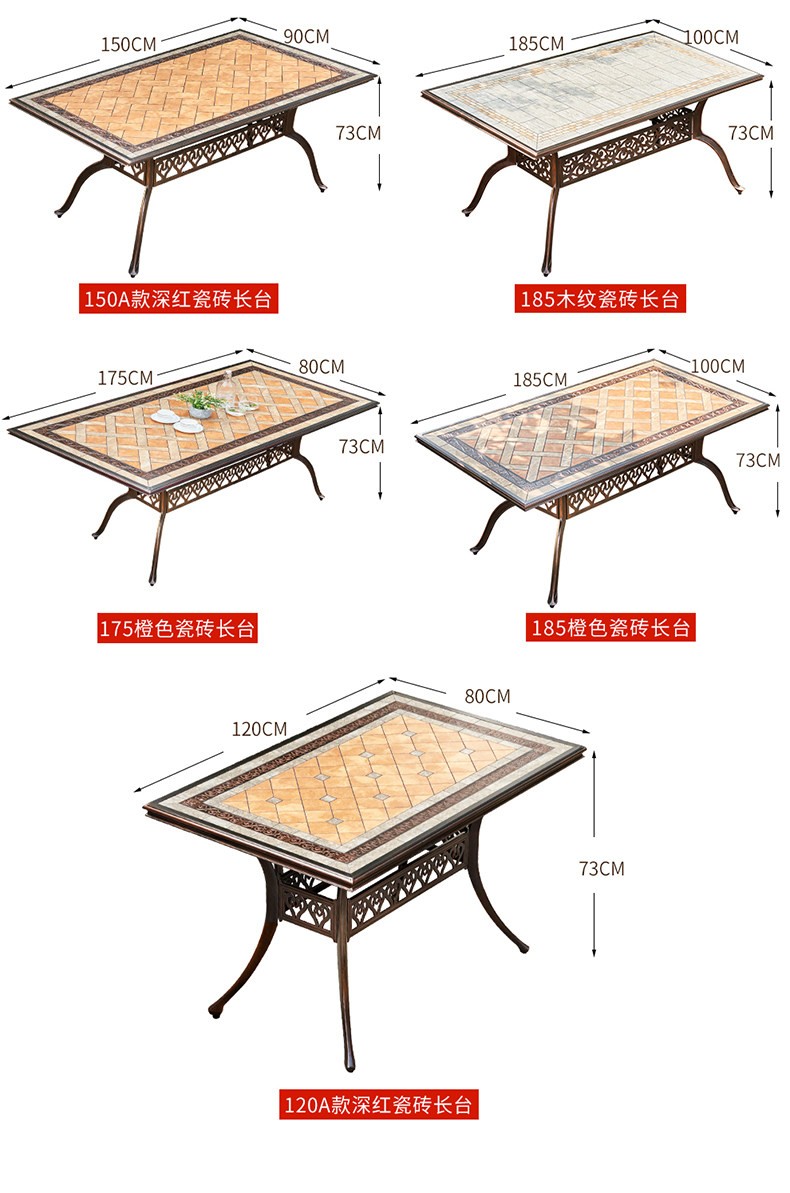 150CM
90CM
73CM
150A款深红瓷砖长台

185CM
100CM
73CM
185木纹瓷砖长台

175CM
80CM
73CM
175橙色瓷砖长台

185CM
100CM
73CM
185橙色瓷砖长台

120CM
80CM
73CM
120A款深红瓷砖长台