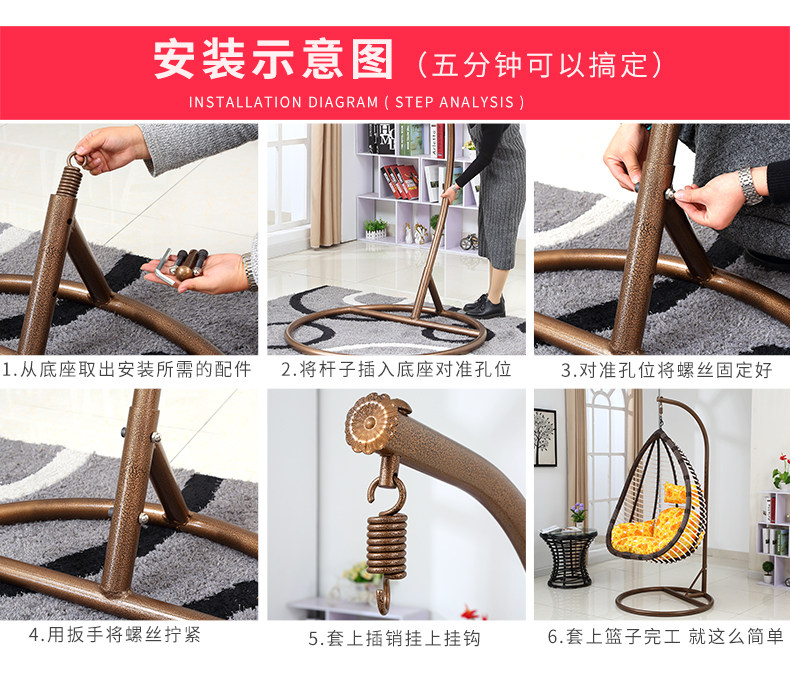 安装示意图（五分钟可以搞定）
INSTALLATION DIAGRAM ( STEP ANALYSIS )

1.从底座取出安装所需的配件

2.将杆子插入底座对准孔位

3.对准孔位将螺丝固定好

4.用扳手将螺丝拧紧

5.套上插销挂上挂钩

6.套上篮子完工 就这么简单