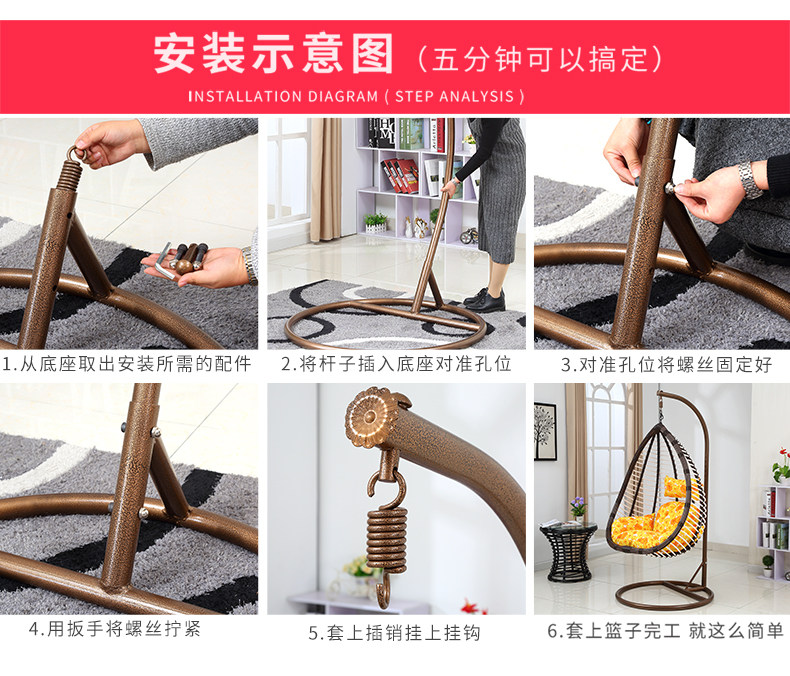 安装示意图（五分钟可以搞定）

INSTALLATION DIAGRAM ( STEP ANALYSIS )

1.从底座取出安装所需的配件

2.将杆子插入底座对准孔位

3.对准孔位将螺丝固定好

4.用扳手将螺丝拧紧

5.套上插销挂上挂钩

6.套上篮子完工 就这么简单