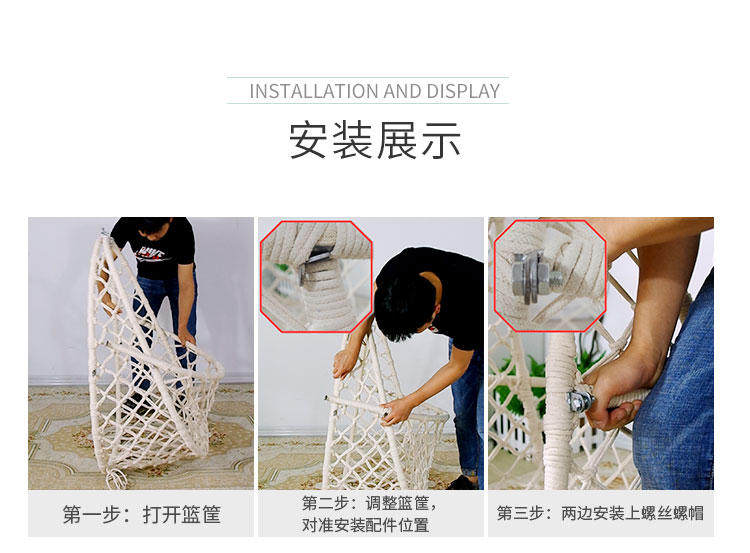 INSTALLATION AND DISPLAY

安装展示

第一步：打开篮筐

第二步：调整篮筐，对准安装配件位置

第三步：两边安装上螺丝螺帽