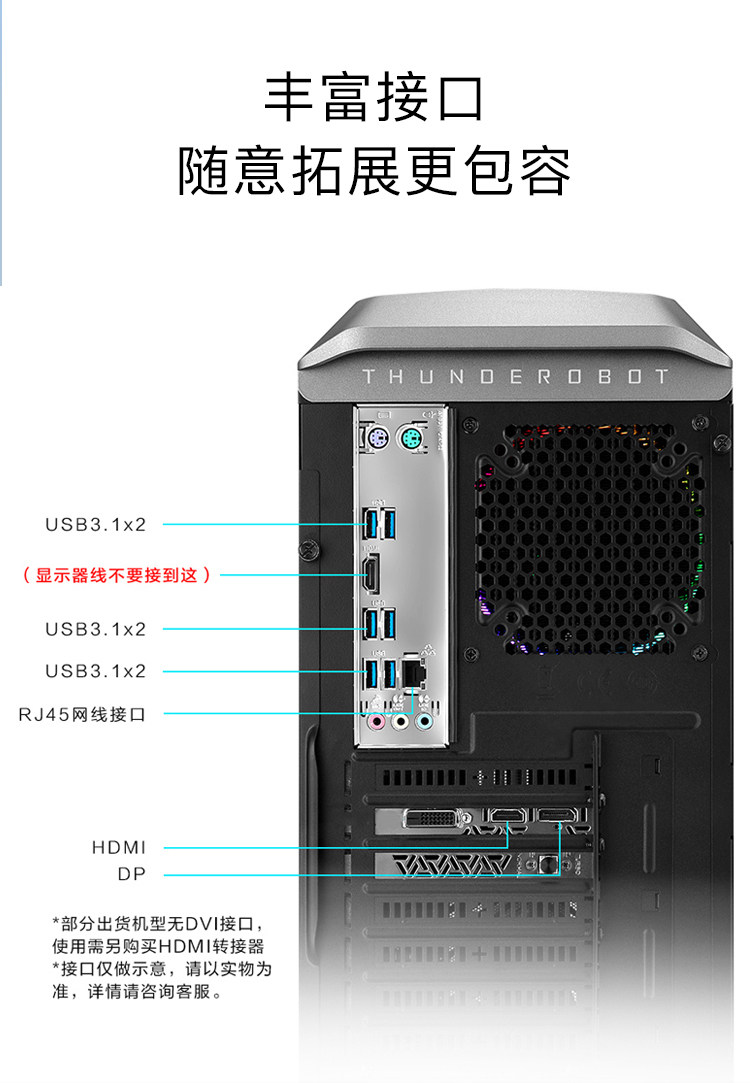 丰富接口
随意拓展更包容

THUNDEROBOT

USB3.1x2
（显示器线不要接到这）
USB3.1x2
USB3.1x2
RJ45网线接口

HDMI
DP

*部分出货机型无DVI接口，使用需另购买HDMI转接器
*接口仅做示意，请以实物为准，详情请咨询客服。