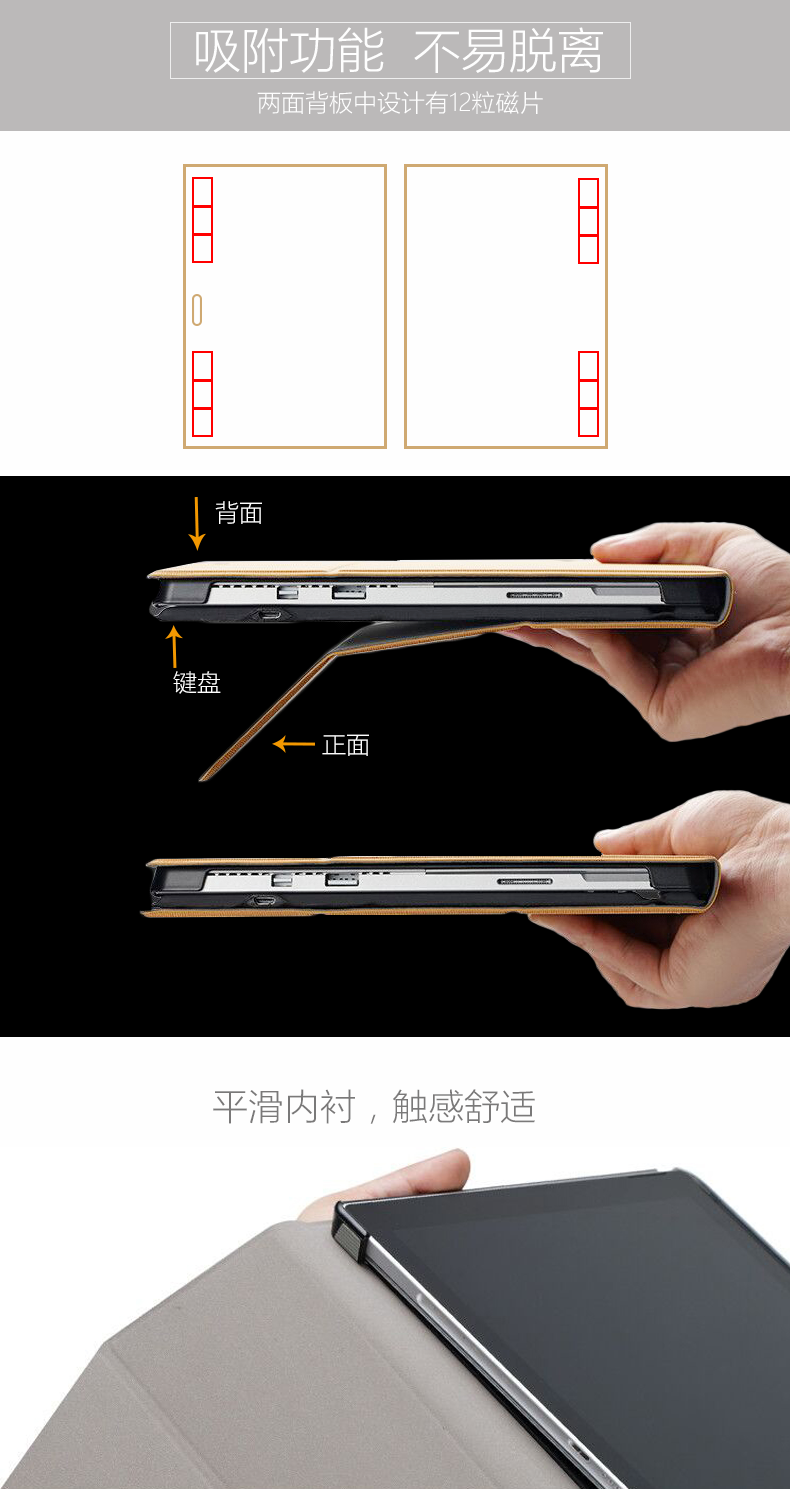 吸附功能 不易脱离

两面背板中设计有12粒磁片

背面

键盘

正面

平滑内衬，触感舒适