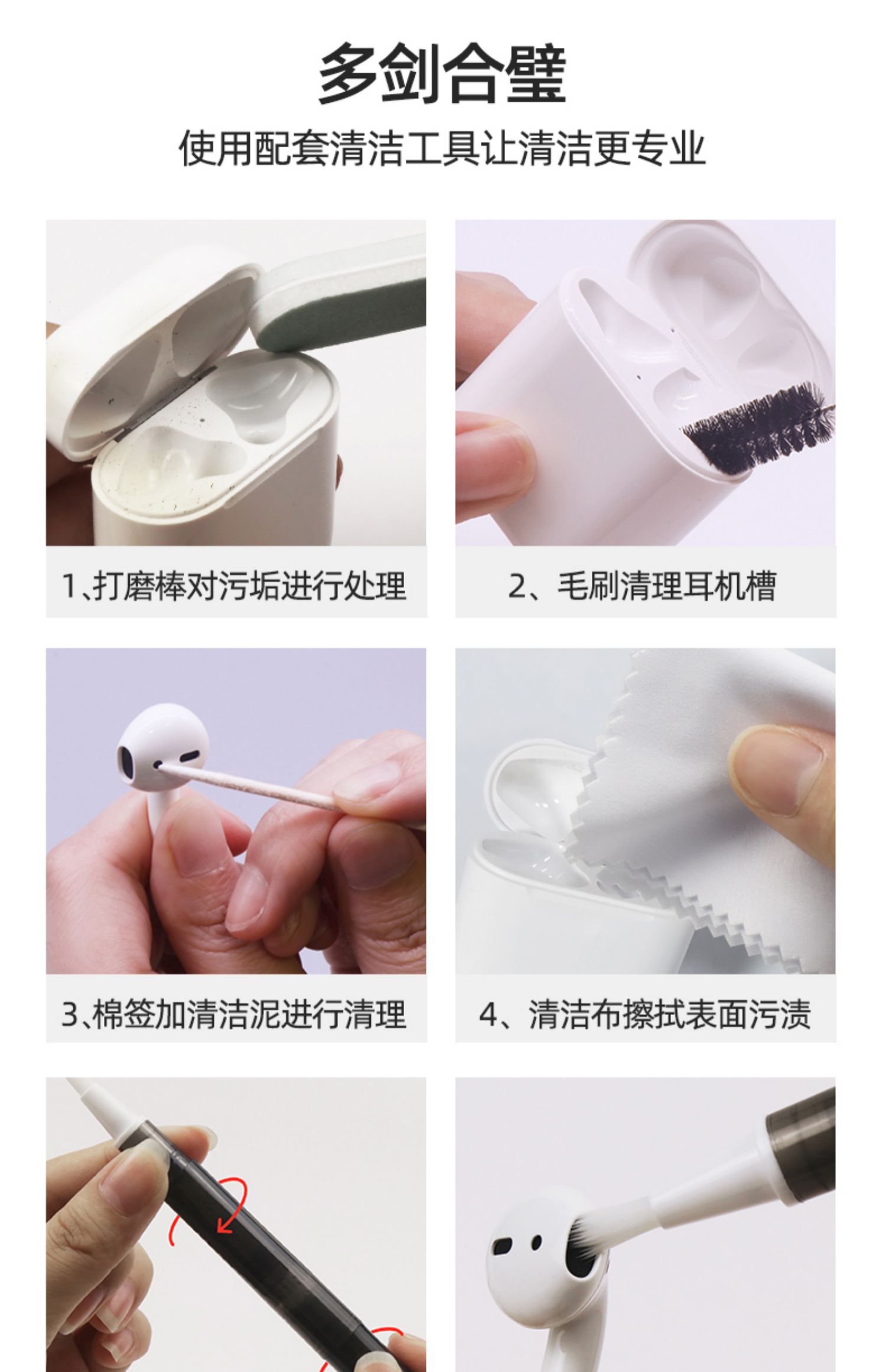 多剑合璧

使用配套清洁工具让清洁更专业

1、打磨棒对污垢进行处理

2、毛刷清理耳机槽

3、棉签加清洁泥进行清理

4、清洁布擦拭表面污渍