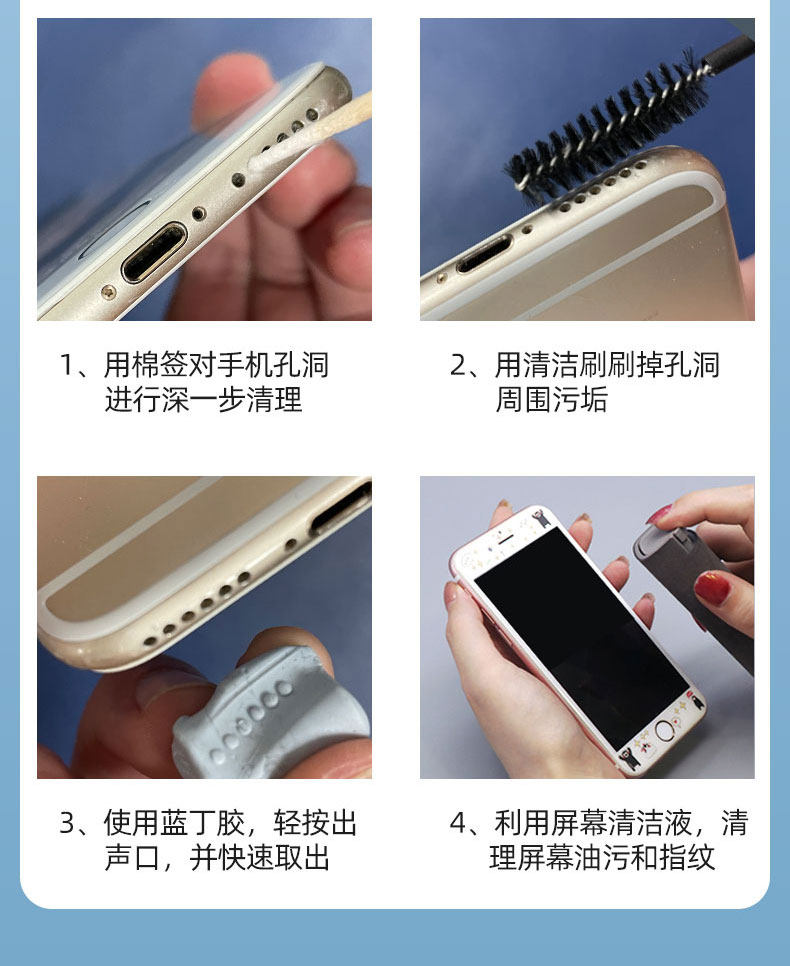 1、用棉签对手机孔洞进行深一步清理

2、用清洁刷刷掉孔洞周围污垢

3、使用蓝丁胶，轻按出声口，并快速取出

4、利用屏幕清洁液，清理屏幕油污和指纹