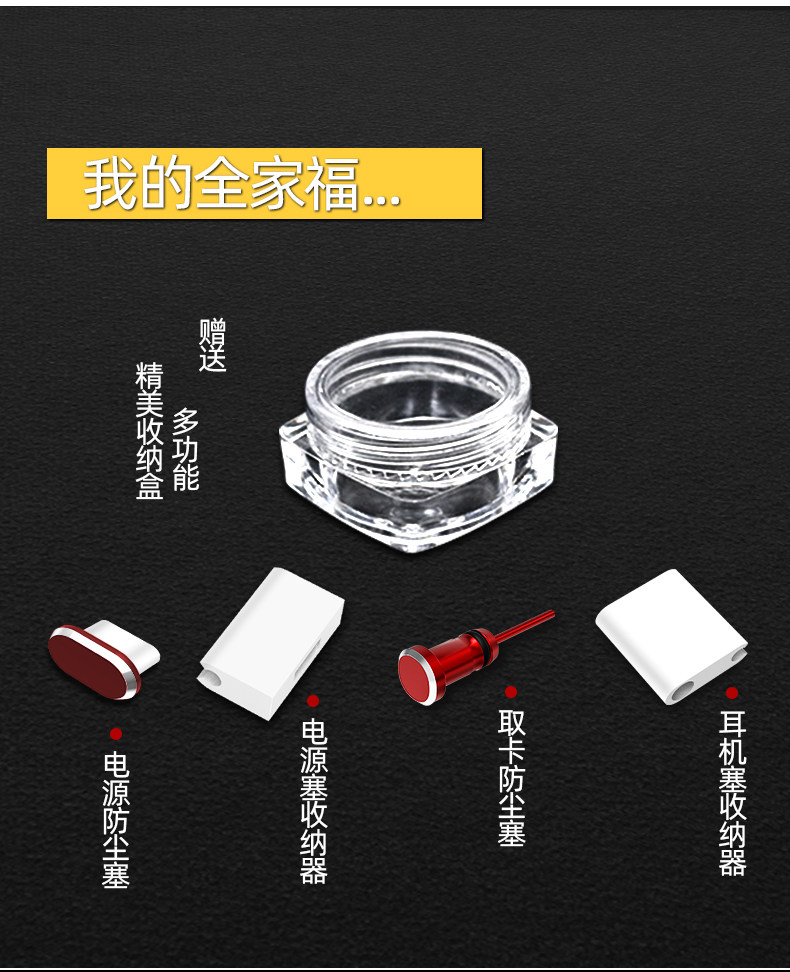 我的全家福...

赠送
多功能
精美收纳盒

电源防尘塞

电源塞收纳器

取卡防尘塞

耳机塞收纳器