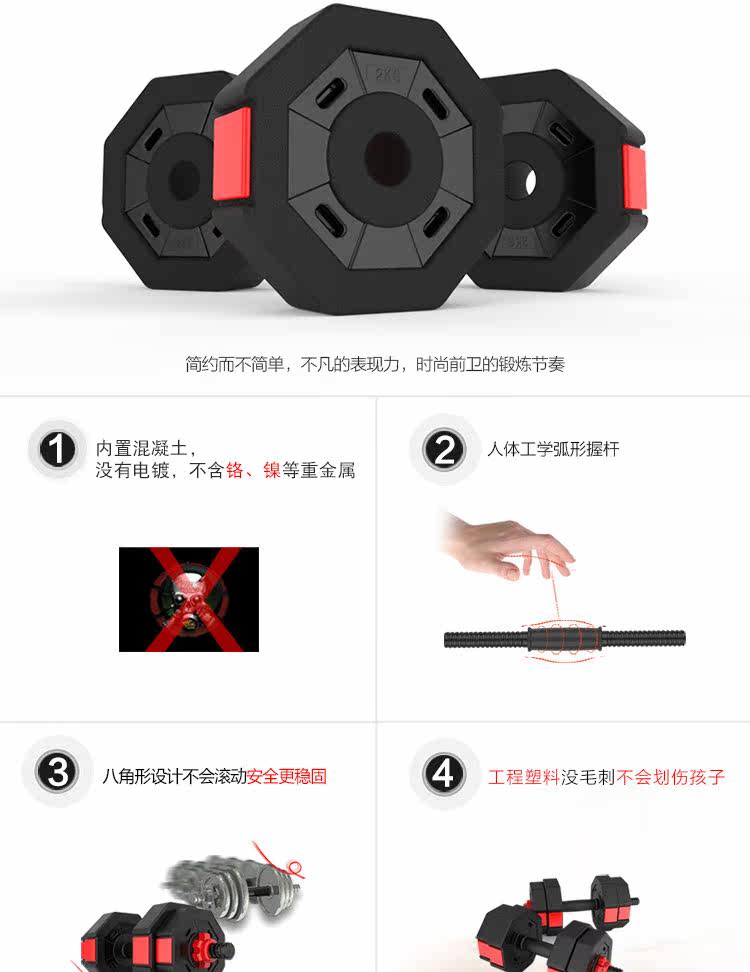 2KG

简约而不简单，不凡的表现力，时尚前卫的锻炼节奏

1 内置混凝土，没有电镀，不含铬、镍等重金属

2 人体工学弧形握杆

3 八角形设计不会滚动安全更稳固

4 工程塑料没毛刺不会划伤孩子