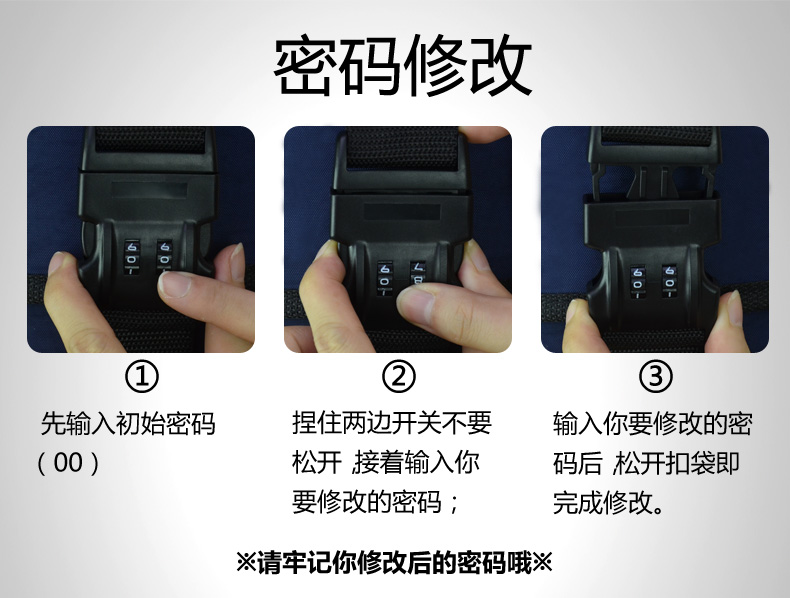 密码修改

①
先输入初始密码（00）

②
捏住两边开关不要松开，接着输入你要修改的密码；

③
输入你要修改的密码后，松开扣袋即完成修改。

※请牢记你修改后的密码哦※