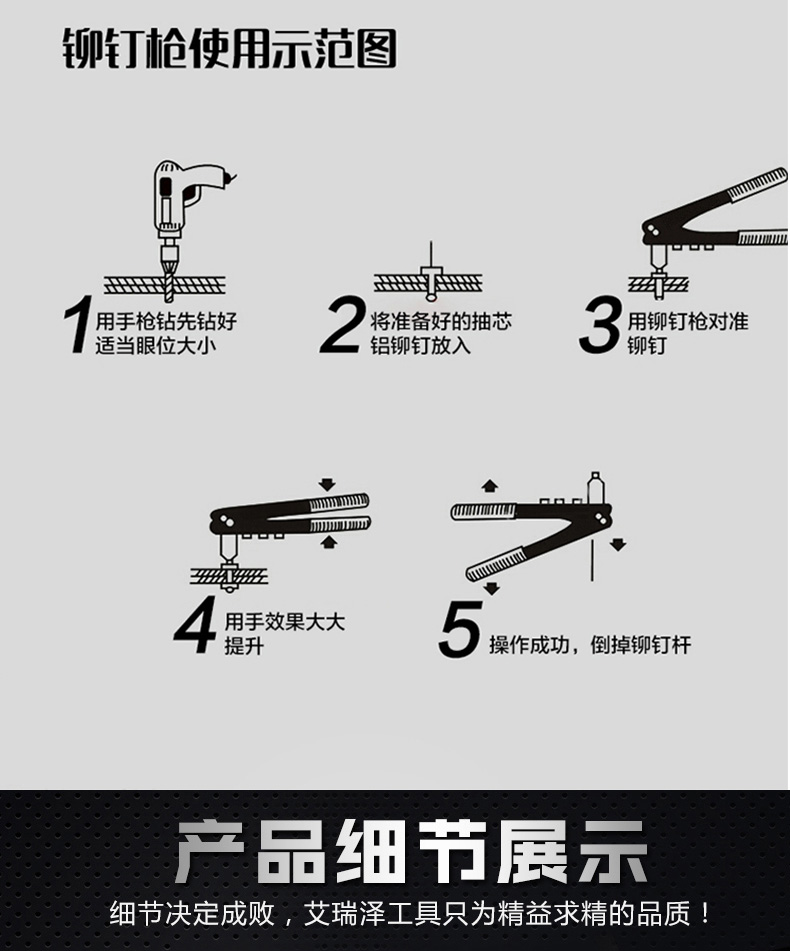 铆钉枪使用示范图

1 用手枪钻先钻好适当眼位大小

2 将准备好的抽芯铝铆钉放入

3 用铆钉枪对准铆钉

4 用手效果大大提升

5 操作成功，倒掉铆钉杆

产品细节展示

细节决定成败，艾瑞泽工具只为精益求精的品质！