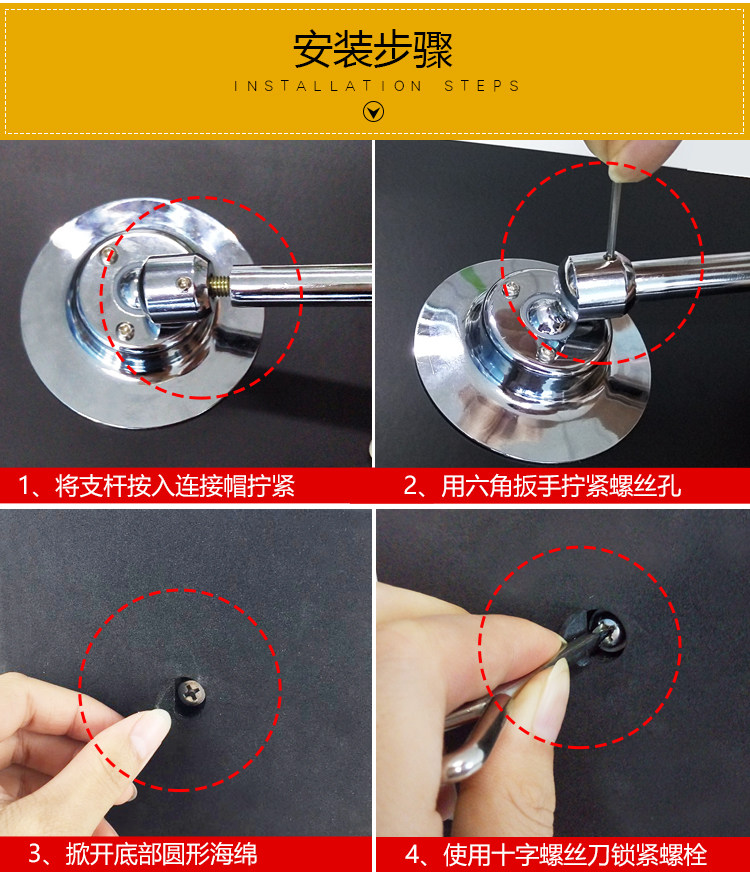 安装步骤
INSTALLATION STEPS

1、将支杆按入连接帽拧紧

2、用六角扳手拧紧螺丝孔

3、掀开底部圆形海绵

4、使用十字螺丝刀锁紧螺栓