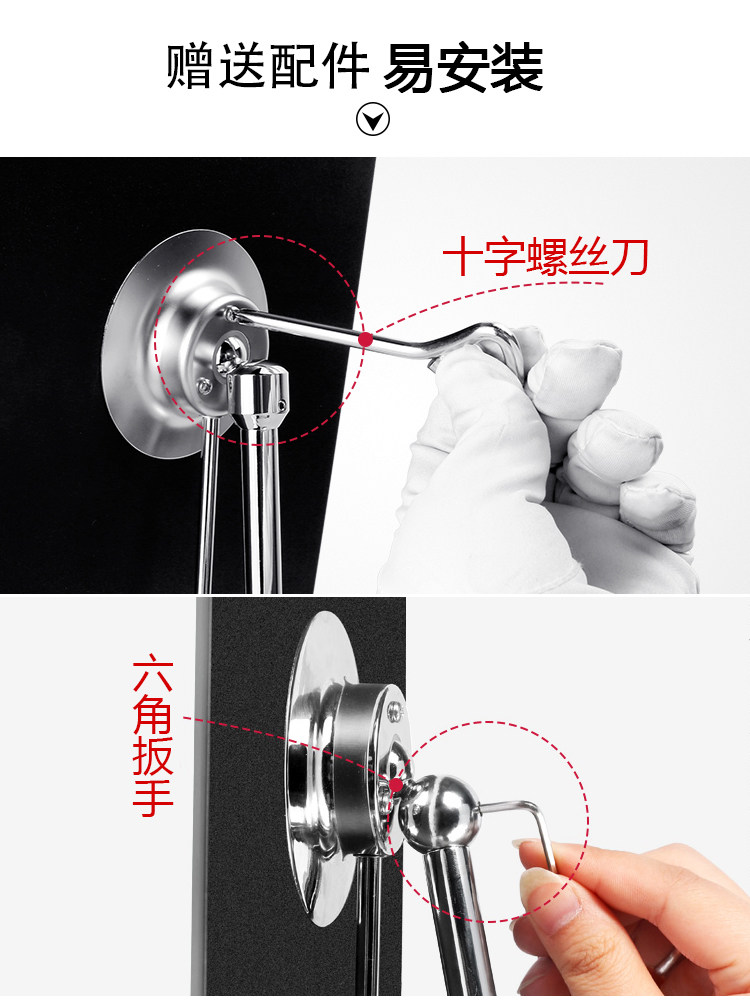 赠送配件 易安装

十字螺丝刀

六角扳手