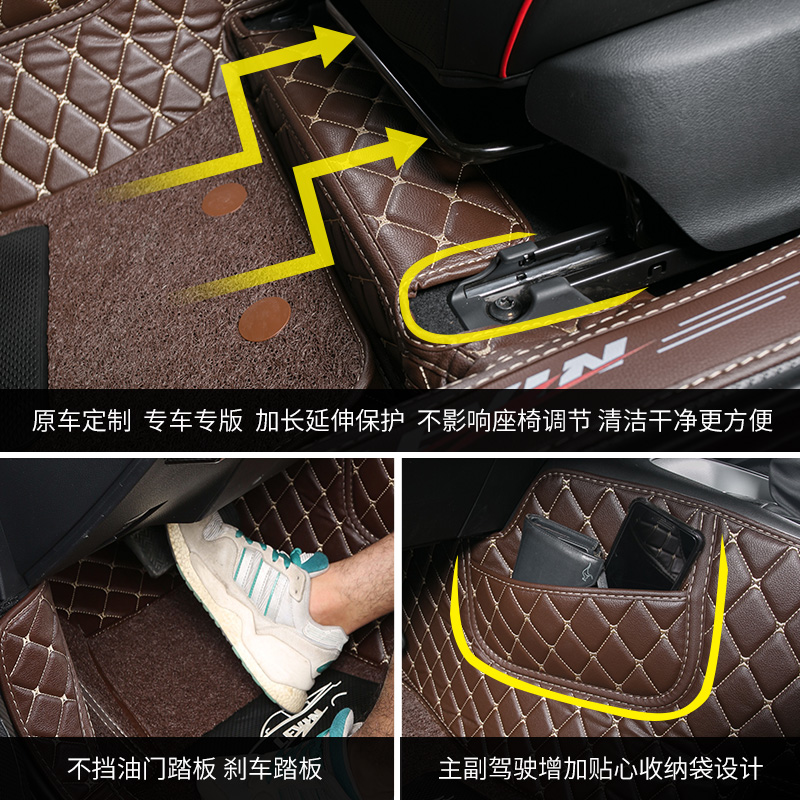 原车定制 专车专版 加长延伸保护 不影响座椅调节 清洁干净更方便

不挡油门踏板 刹车踏板

主副驾驶增加贴心收纳袋设计