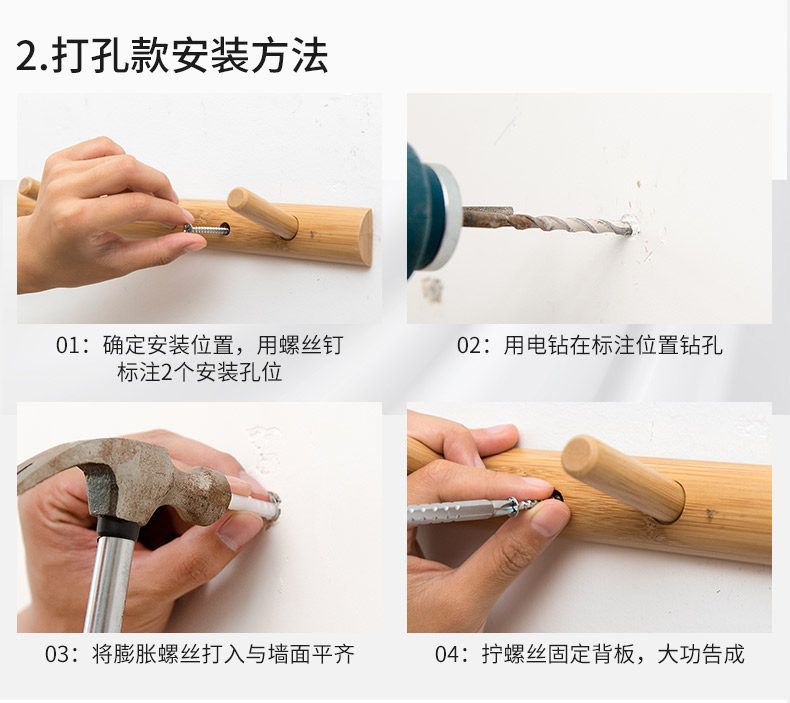 2.打孔款安装方法

01：确定安装位置，用螺丝钉标注2个安装孔位

02：用电钻在标注位置钻孔

03：将膨胀螺丝打入与墙面平齐

04：拧螺丝固定背板，大功告成