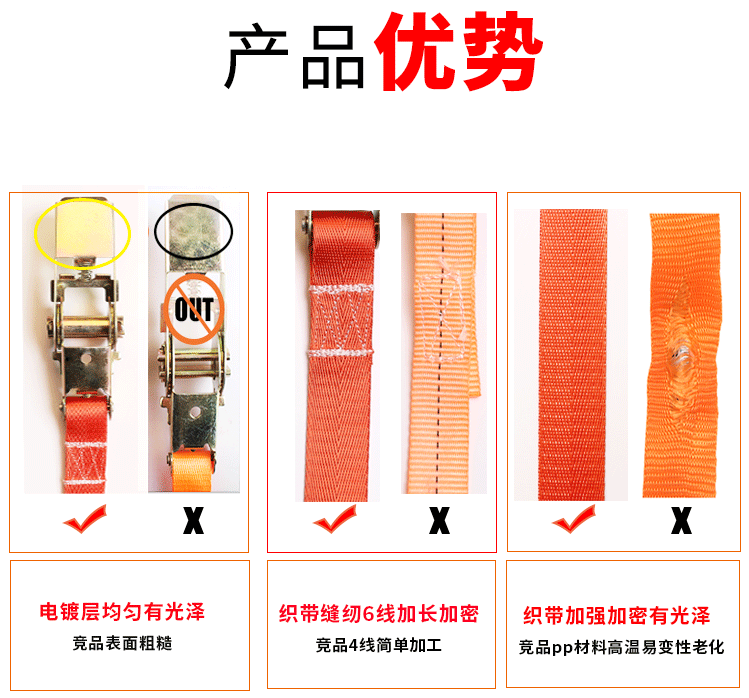 产品优势

OUT

X

X

X

电镀层均匀有光泽
竞品表面粗糙

织带缝纫6线加长加密
竞品4线简单加工

织带加强加密有光泽
竞品pp材料高温易变性老化