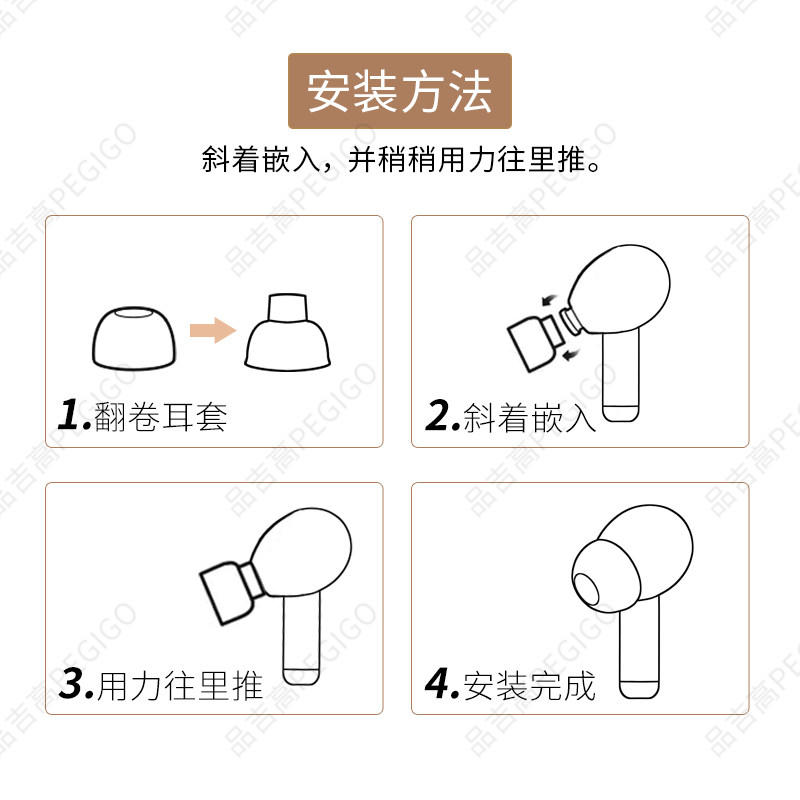 安装方法

斜着嵌入，并稍稍用力往里推。

1.翻卷耳套

2.斜着嵌入

3.用力往里推

4.安装完成

品吉高PEGIGO