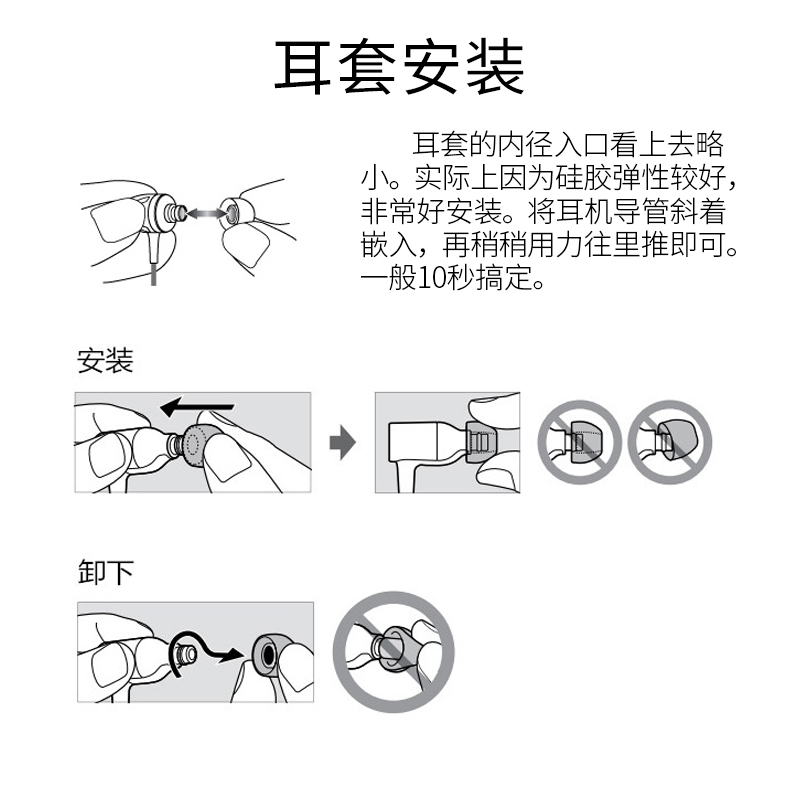 耳套安装

耳套的内径入口看上去略小。实际上因为硅胶弹性较好，非常好安装。将耳机导管斜着嵌入，再稍稍用力往里推即可。一般10秒搞定。

安装

卸下