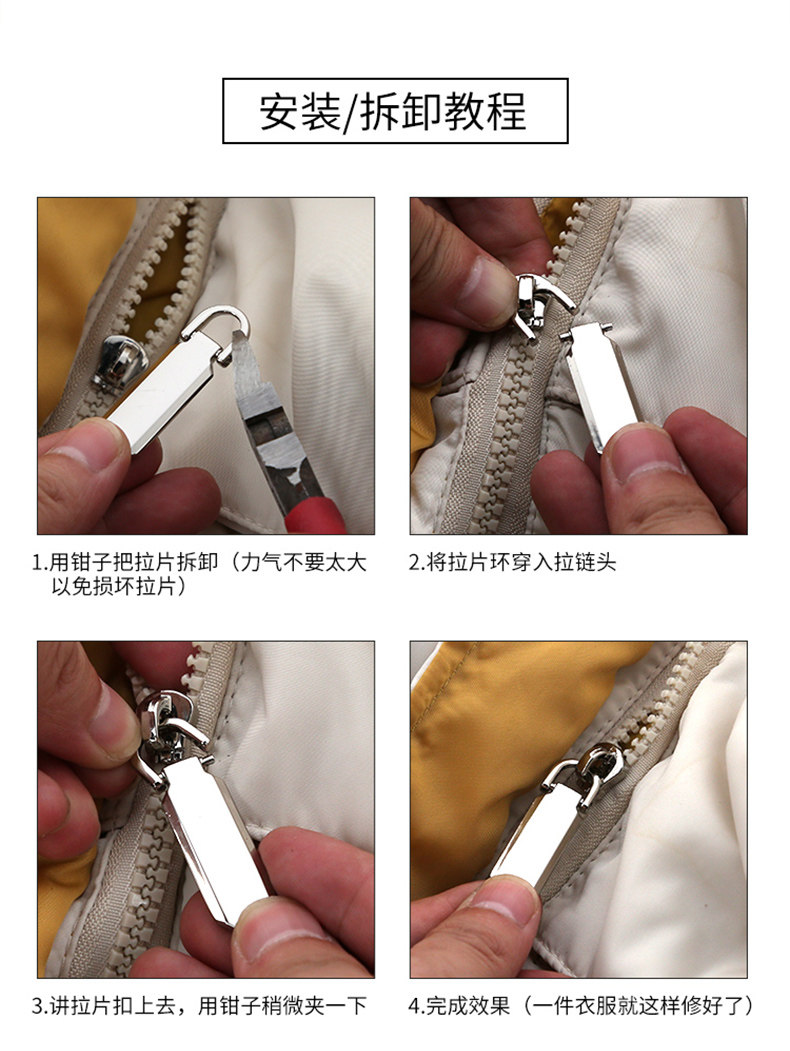 安装/拆卸教程

1.用钳子把拉片拆卸（力气不要太大以免损坏拉片）

2.将拉片环穿入拉链头

3.讲拉片扣上去，用钳子稍微夹一下

4.完成效果（一件衣服就这样修好了）