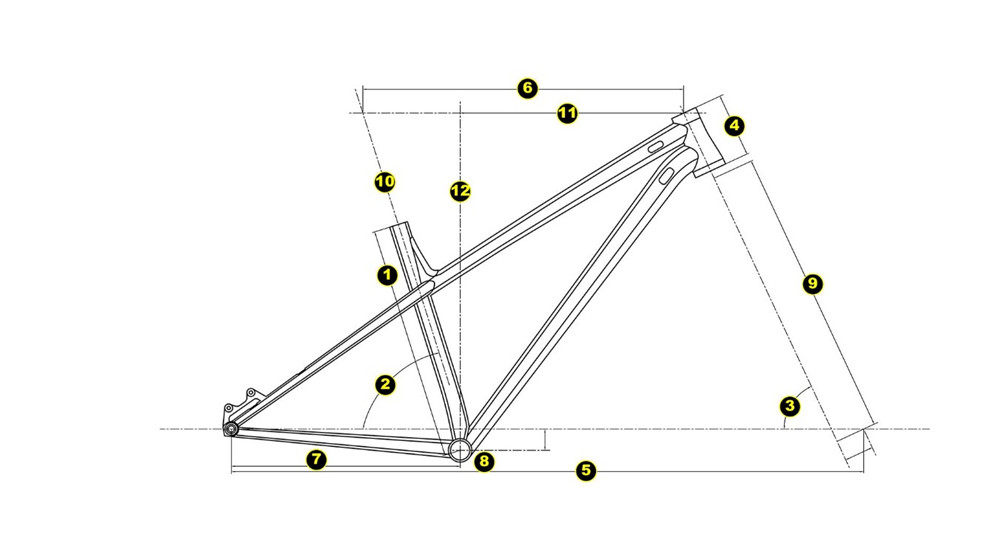 6
11
4
10
12
1
9
2
3
7
8
5