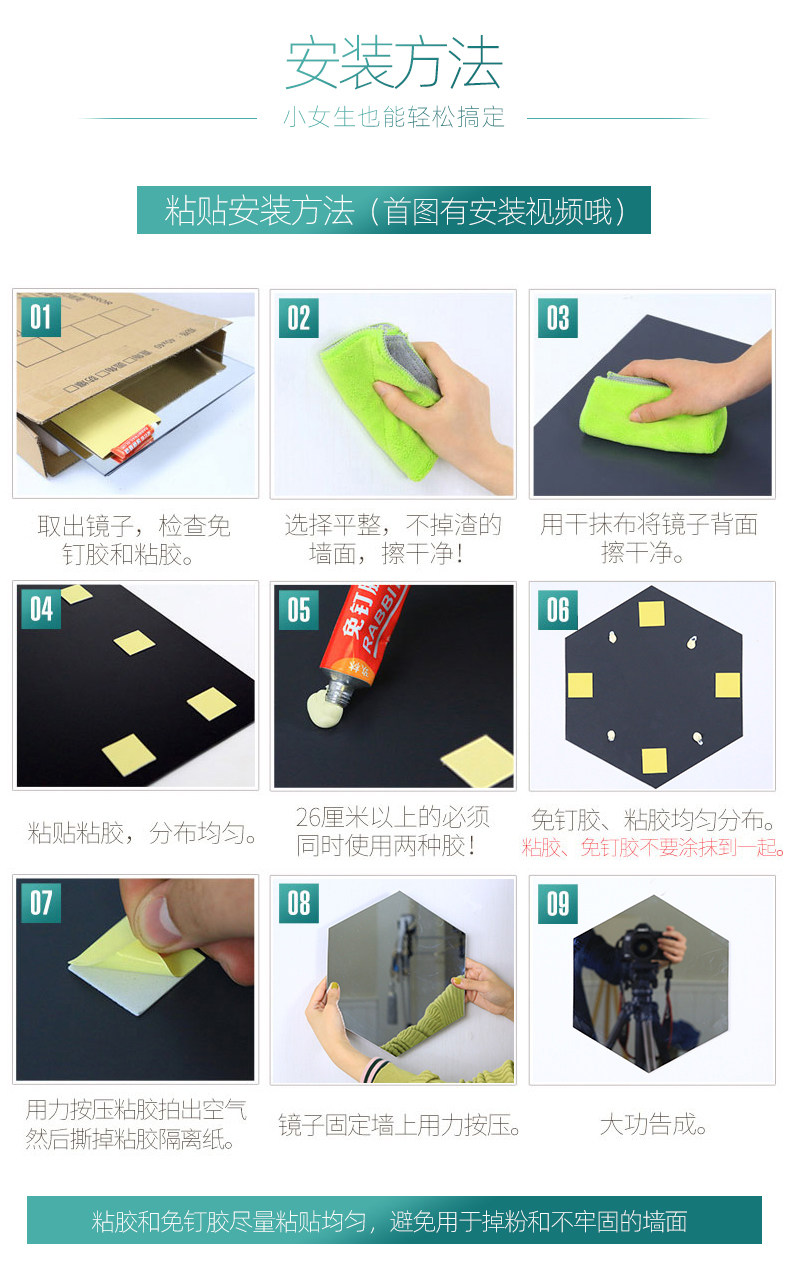 安装方法

小女生也能轻松搞定

粘贴安装方法（首图有安装视频哦）

01

取出镜子，检查免钉胶和粘胶。

02

选择平整，不掉渣的墙面，擦干净！

03

用干抹布将镜子背面擦干净。

04

粘贴粘胶，分布均匀。

05

免钉胶 RABBIT

26厘米以上的必须同时使用两种胶！

06

免钉胶、粘胶均匀分布。
粘胶、免钉胶不要涂抹到一起。

07

用力按压粘胶拍出空气然后撕掉粘胶隔离纸。

08

镜子固定墙上用力按压。

09

大功告成。

粘胶和免钉胶尽量粘贴均匀，避免用于掉粉和不牢固的墙面