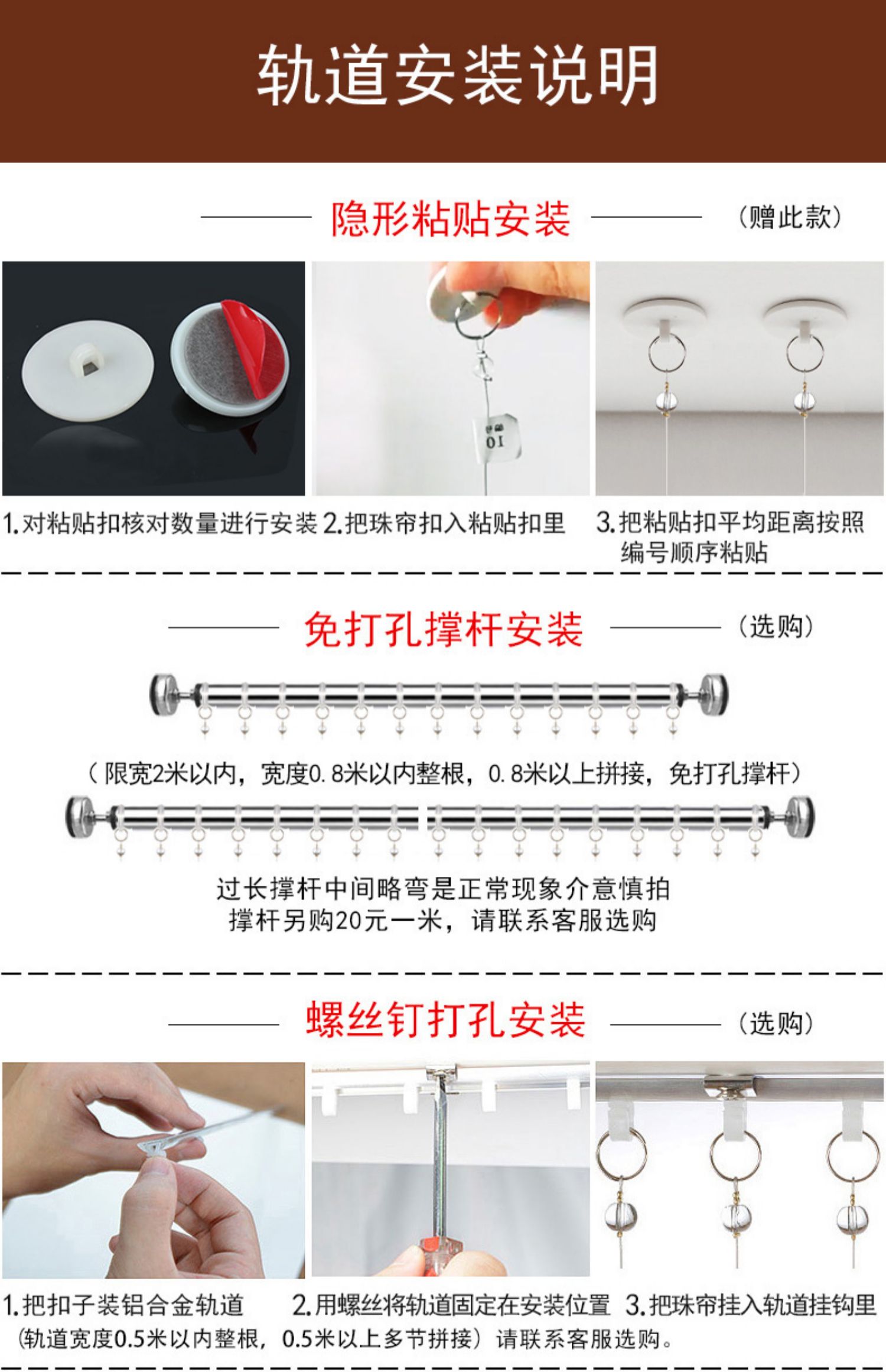 轨道安装说明

隐形粘贴安装 （赠此款）

01

1.对粘贴扣核对数量进行安装 2.把珠帘扣入粘贴扣里 3.把粘贴扣平均距离按照编号顺序粘贴

免打孔撑杆安装 （选购）

（限宽2米以内，宽度0.8米以内整根，0.8米以上拼接，免打孔撑杆）

过长撑杆中间略弯是正常现象介意慎拍
撑杆另购20元一米，请联系客服选购

螺丝钉打孔安装 （选购）

1.把扣子装铝合金轨道 2.用螺丝将轨道固定在安装位置 3.把珠帘挂入轨道挂钩里
（轨道宽度0.5米以内整根，0.5米以上多节拼接）请联系客服选购。