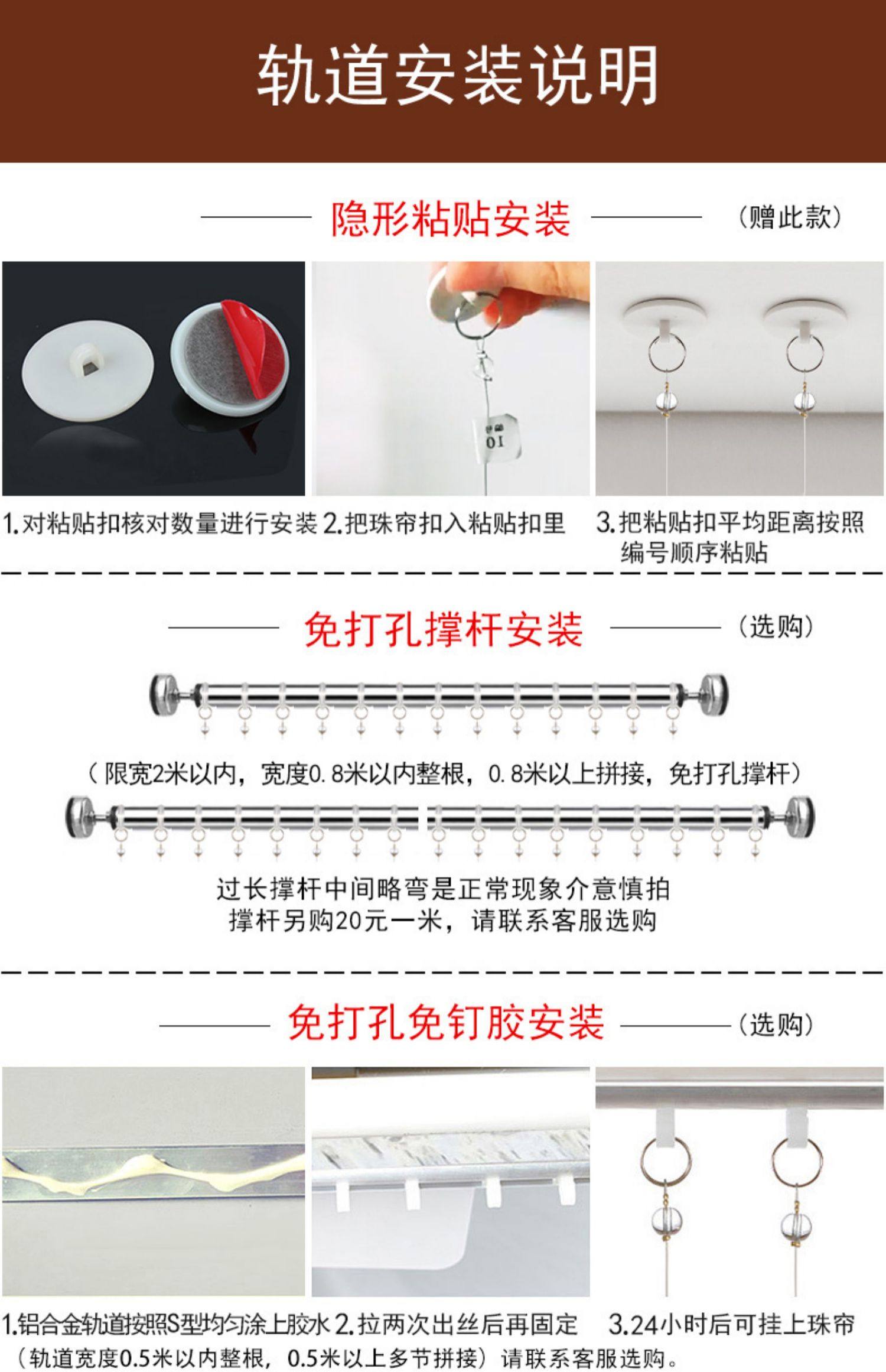 轨道安装说明

隐形粘贴安装 （赠此款）

01

1.对粘贴扣核对数量进行安装 2.把珠帘扣入粘贴扣里 3.把粘贴扣平均距离按照编号顺序粘贴

免打孔撑杆安装 （选购）

（限宽2米以内，宽度0.8米以内整根，0.8米以上拼接，免打孔撑杆）

过长撑杆中间略弯是正常现象介意慎拍
撑杆另购20元一米，请联系客服选购

免打孔免钉胶安装 （选购）

1.铝合金轨道按照S型均匀涂上胶水 2.拉两次出丝后再固定 3.24小时后可挂上珠帘
（轨道宽度0.5米以内整根，0.5米以上多节拼接）请联系客服选购。