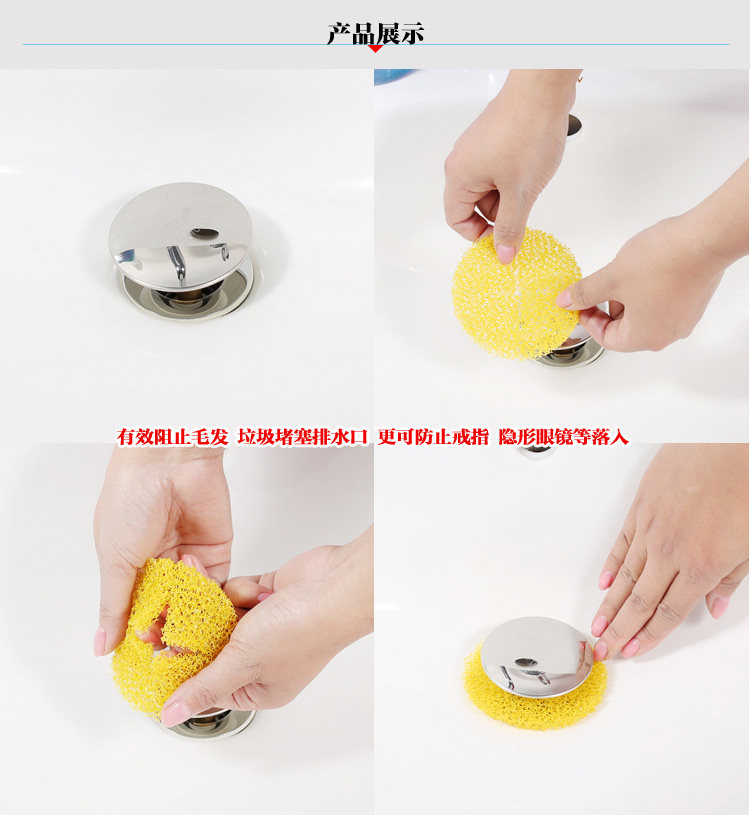 产品展示

有效阻止毛发 垃圾堵塞排水口 更可防止戒指 隐形眼镜等落入