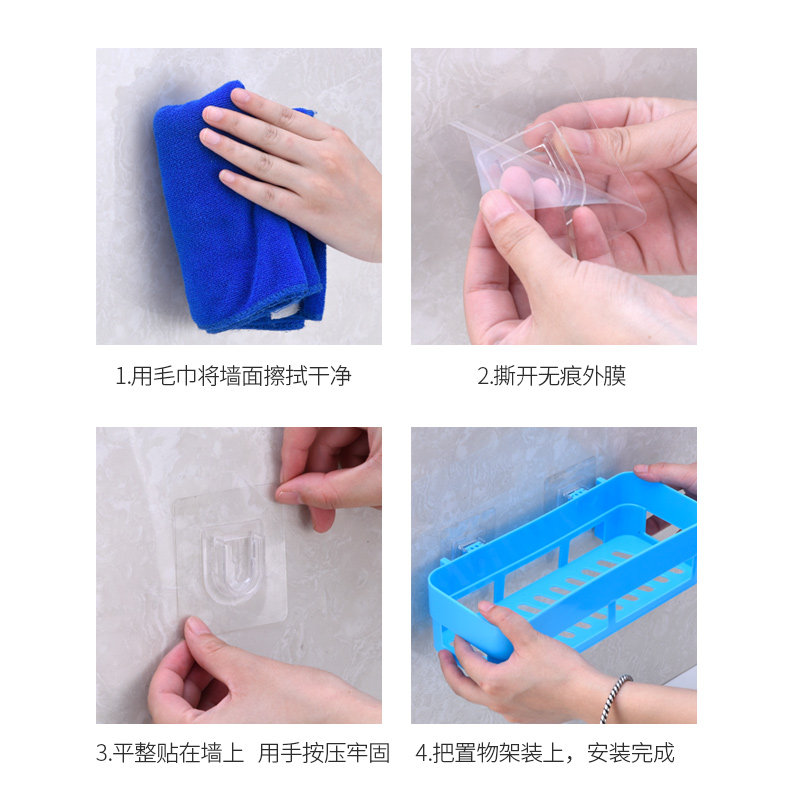 1.用毛巾将墙面擦拭干净

2.撕开无痕外膜

3.平整贴在墙上 用手按压牢固

4.把置物架装上，安装完成