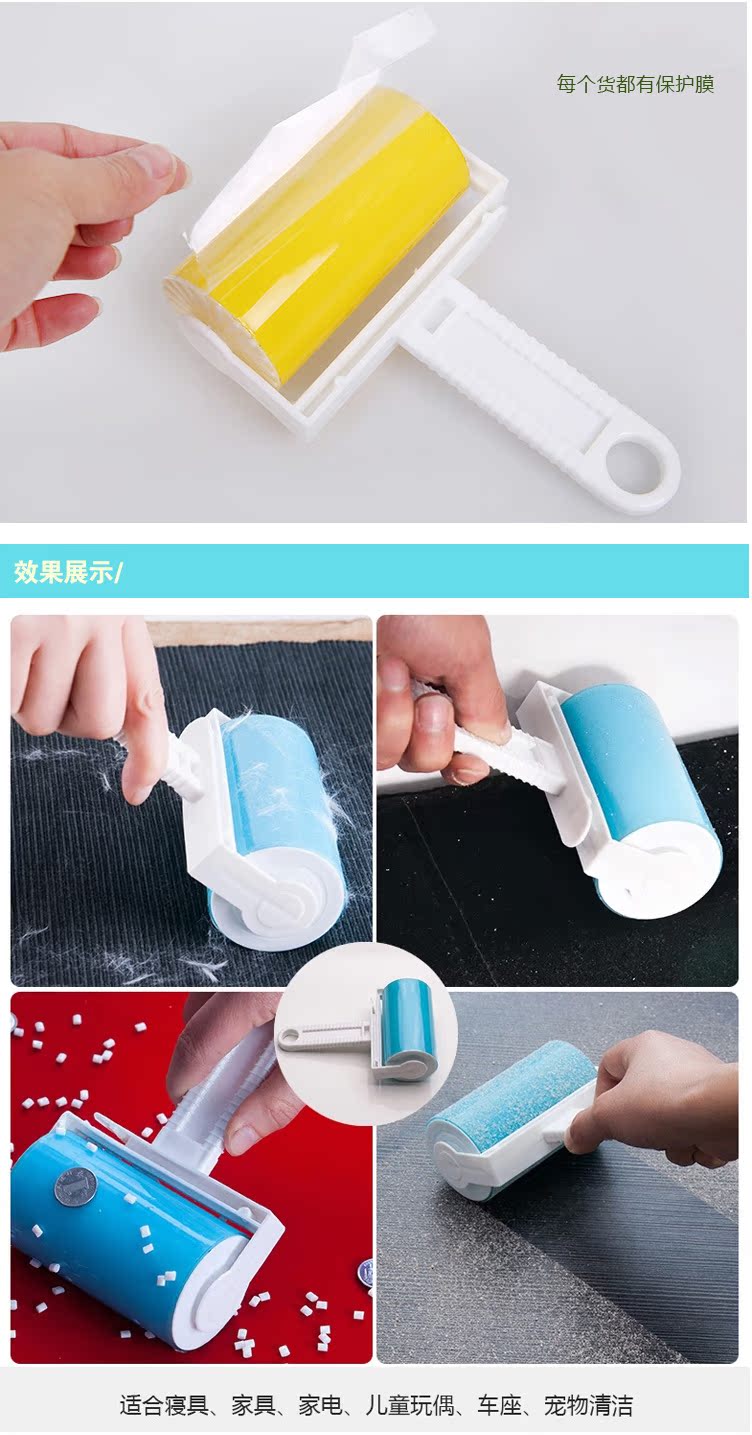 每个货都有保护膜

效果展示/

适合寝具、家具、家电、儿童玩偶、车座、宠物清洁