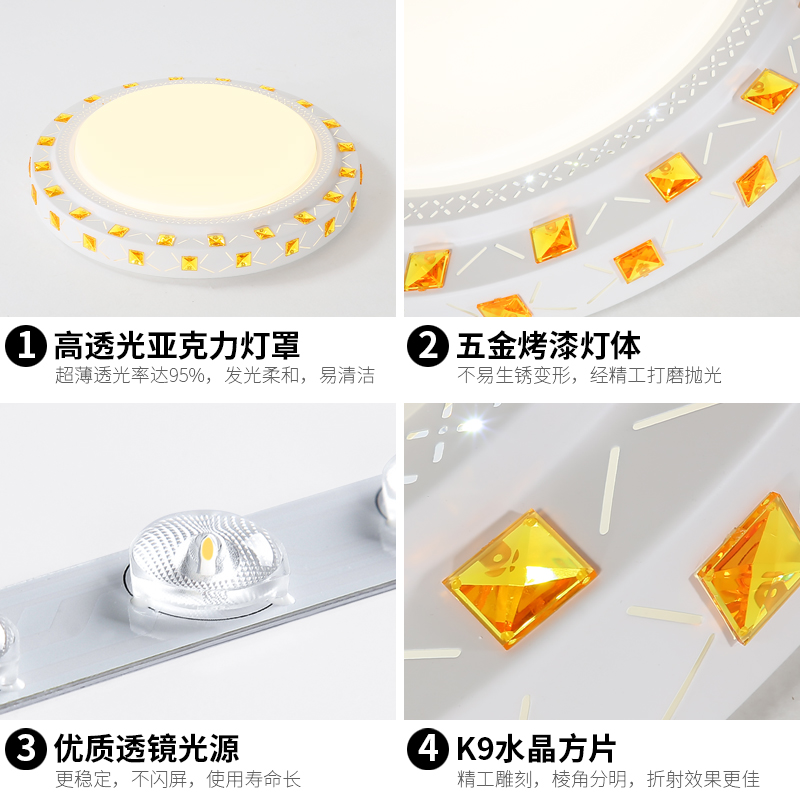 1 高透光亚克力灯罩
超薄透光率达95%，发光柔和，易清洁

2 五金烤漆灯体
不易生锈变形，经精工打磨抛光

3 优质透镜光源
更稳定，不闪屏，使用寿命长

4 K9水晶方片
精工雕刻，棱角分明，折射效果更佳