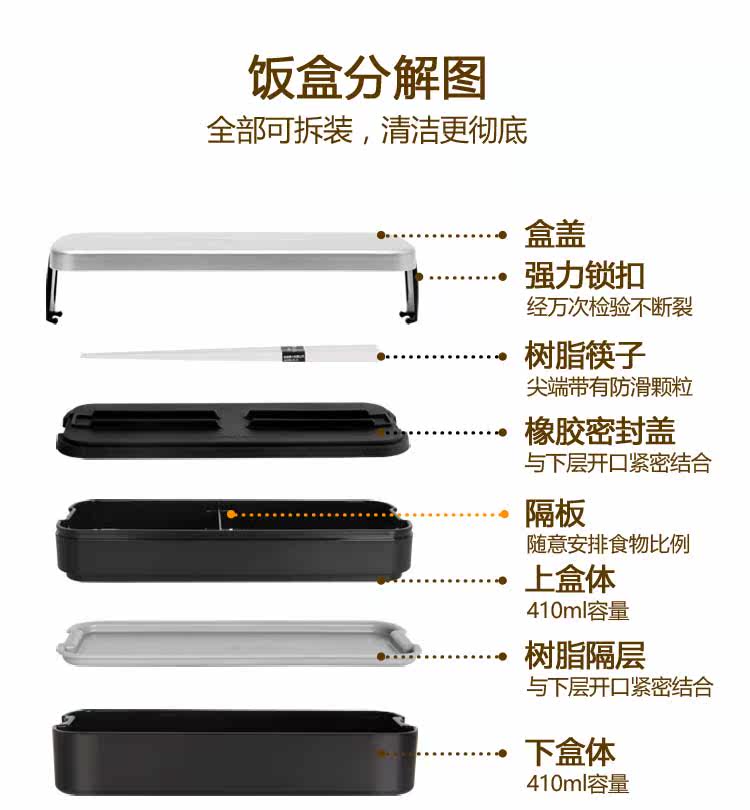 饭盒分解图
全部可拆装，清洁更彻底

盒盖

强力锁扣
经万次检验不断裂

树脂筷子
尖端带有防滑颗粒

橡胶密封盖
与下层开口紧密结合

隔板
随意安排食物比例

上盒体
410ml容量

树脂隔层
与下层开口紧密结合

下盒体
410ml容量