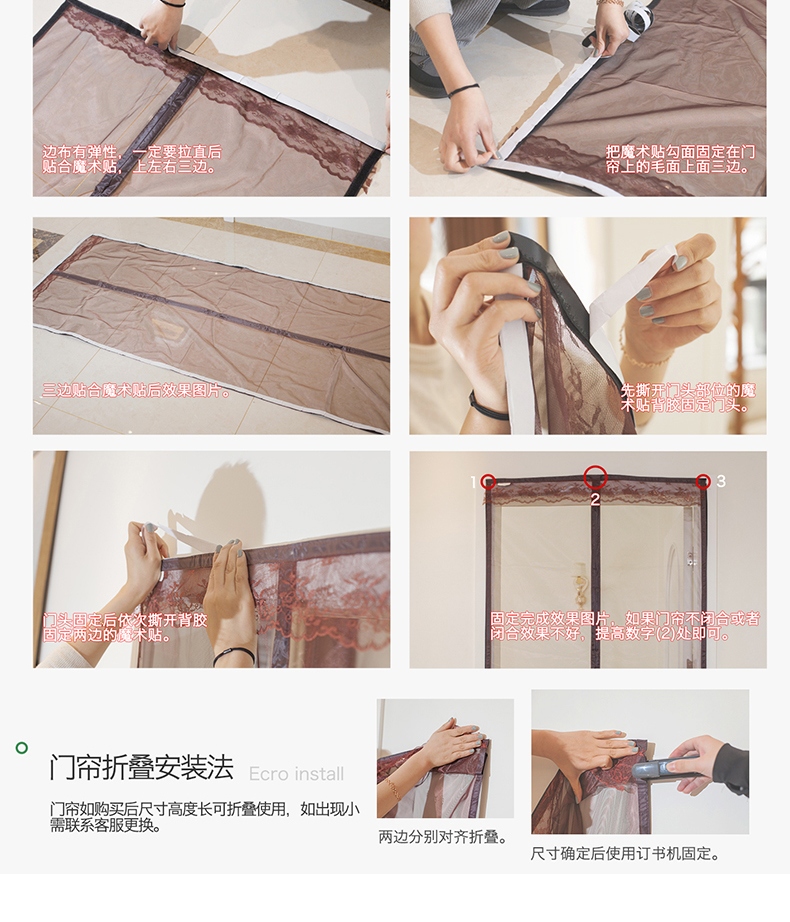 边布有弹性，一定要拉直后贴合魔术贴，上左右三边。

把魔术贴勾面固定在门帘上的毛面上面三边。

三边贴合魔术贴后效果图片。

先撕开门头部位的魔术贴背胶固定门头。

门头固定后依次撕开背胶固定两边的魔术贴。

1 2 3

固定完成效果图片，如果门帘不闭合或者闭合效果不好，提高数字(2)处即可。

门帘折叠安装法 Ecro install

门帘如购买后尺寸高度长可折叠使用，如出现小需联系客服更换。

两边分别对齐折叠。

尺寸确定后使用订书机固定。