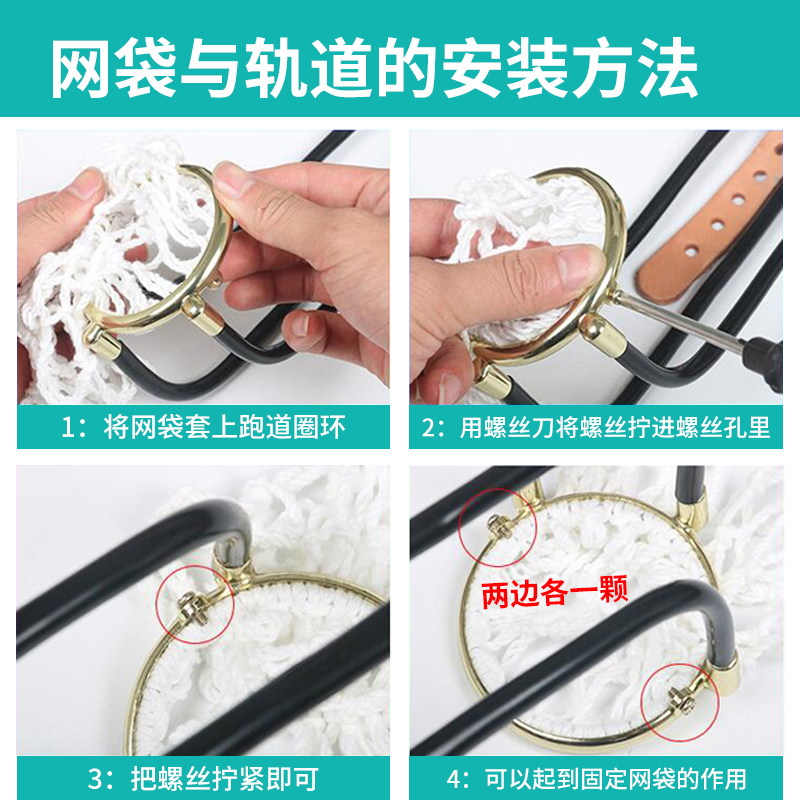 网袋与轨道的安装方法

1：将网袋套上跑道圈环

2：用螺丝刀将螺丝拧进螺丝孔里

3：把螺丝拧紧即可

两边各一颗

4：可以起到固定网袋的作用