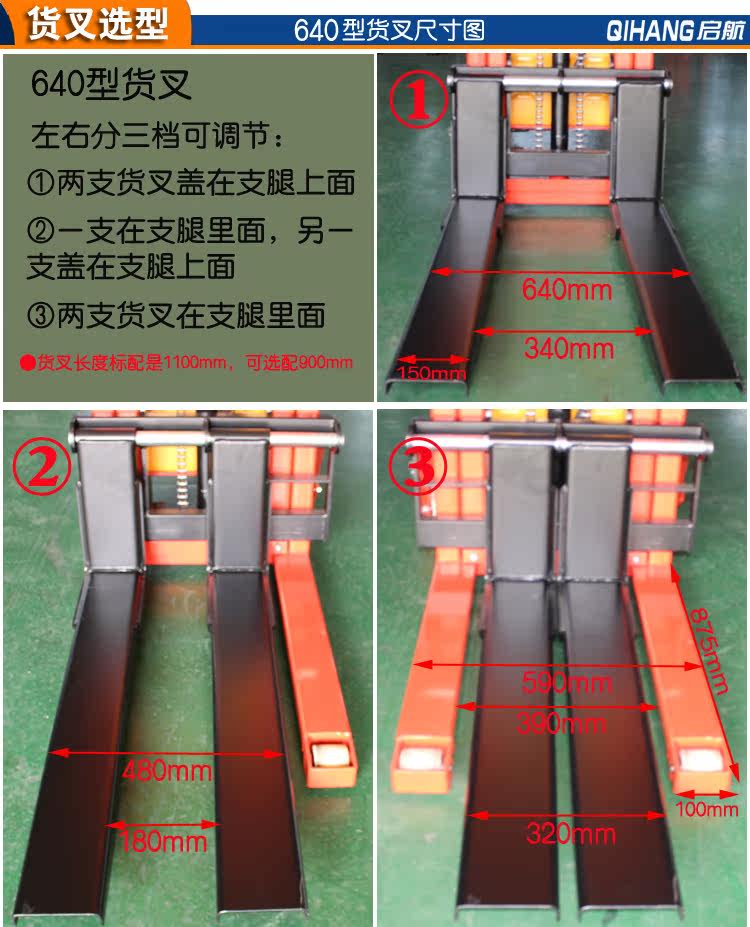 货叉选型

640型货叉尺寸图

QIHANG启航

640型货叉

左右分三档可调节：

①两支货叉盖在支腿上面

②一支在支腿里面，另一支盖在支腿上面

③两支货叉在支腿里面

●货叉长度标配是1100mm，可选配900mm

①

640mm

340mm

150mm

②

480mm

180mm

③

875mm

590mm

390mm

320mm

100mm