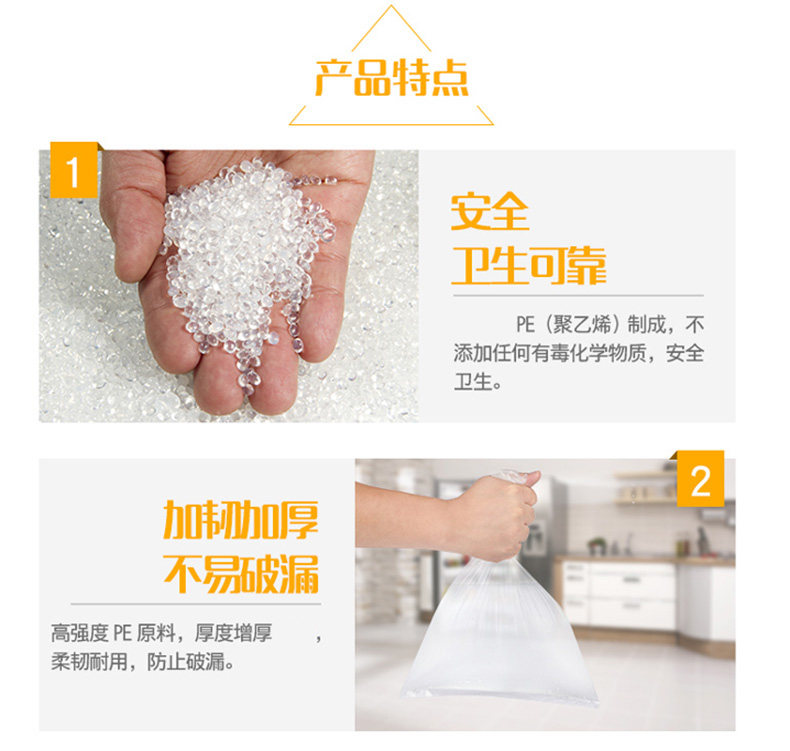 产品特点

1

安全
卫生可靠

PE（聚乙烯）制成，不添加任何有毒化学物质，安全卫生。

2

加韧加厚
不易破漏

高强度 PE 原料，厚度增厚 ，柔韧耐用，防止破漏。