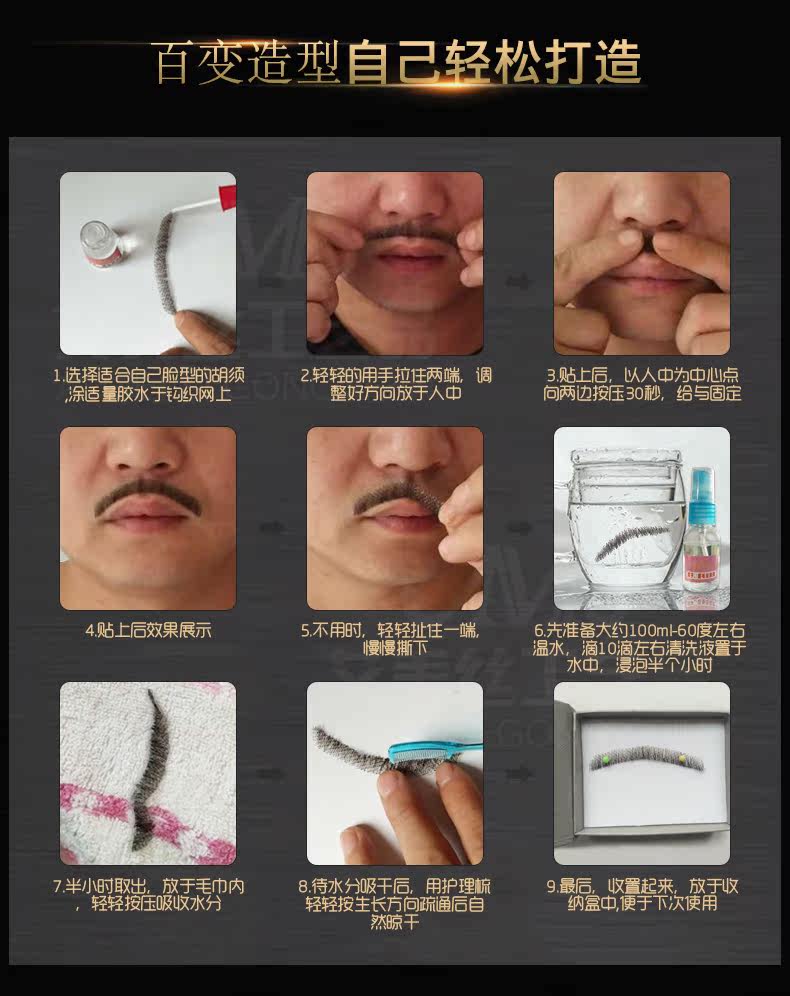 百变造型自己轻松打造

1.选择适合自己脸型的胡须,涂适量胶水于钩织网上

2.轻轻的用手拉住两端,调整好方向放于人中

3.贴上后,以人中为中心点向两边按压30秒,给与固定

4.贴上后效果展示

5.不用时,轻轻扯住一端,慢慢撕下

6.先准备大约100ml-60度左右温水,滴10滴左右清洗液置于水中,浸泡半个小时

7.半小时取出,放于毛巾内,轻轻按压吸收水分

8.待水分吸干后,用护理梳轻轻按生长方向疏通后自然晾干

9.最后,收置起来,放于收纳盒中,便于下次使用