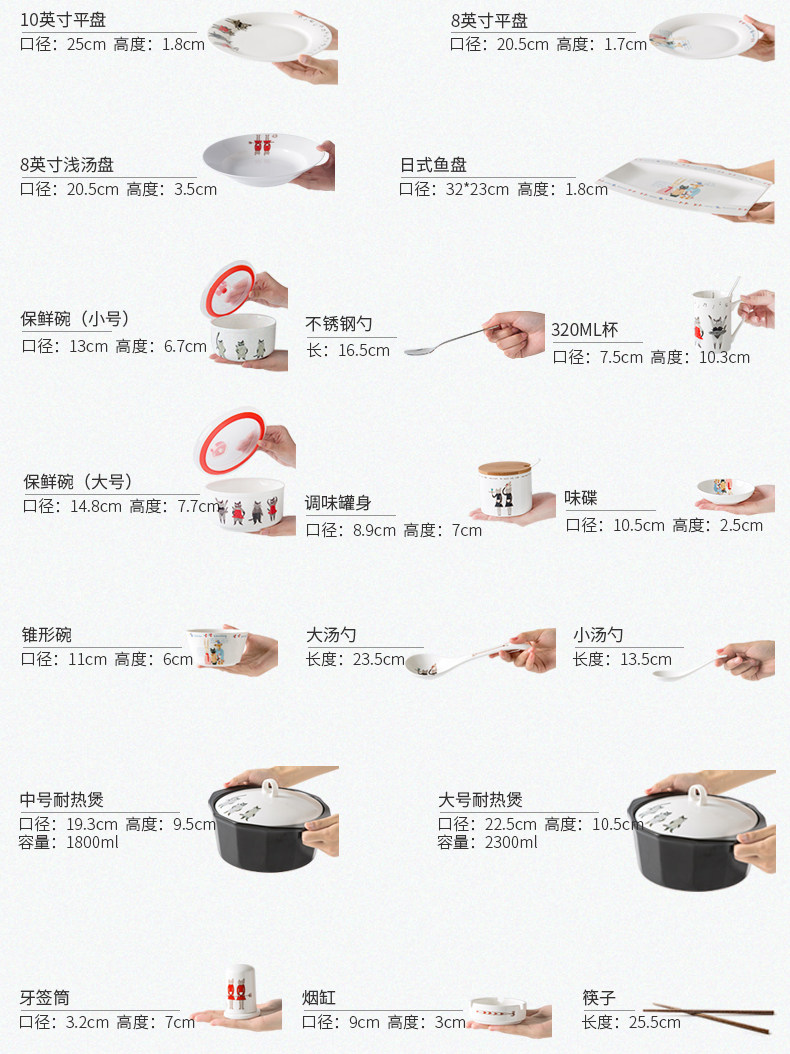 10英寸平盘
口径：25cm 高度：1.8cm

8英寸平盘
口径：20.5cm 高度：1.7cm

8英寸浅汤盘
口径：20.5cm 高度：3.5cm

日式鱼盘
口径：32*23cm 高度：1.8cm

保鲜碗（小号）
口径：13cm 高度：6.7cm

不锈钢勺
长：16.5cm

320ML杯
口径：7.5cm 高度：10.3cm

保鲜碗（大号）
口径：14.8cm 高度：7.7cm

调味罐身
口径：8.9cm 高度：7cm

味碟
口径：10.5cm 高度：2.5cm

锥形碗
口径：11cm 高度：6cm

大汤勺
长度：23.5cm

小汤勺
长度：13.5cm

中号耐热煲
口径：19.3cm 高度：9.5cm
容量：1800ml

大号耐热煲
口径：22.5cm 高度：10.5cm
容量：2300ml

牙签筒
口径：3.2cm 高度：7cm

烟缸
口径：9cm 高度：3cm

筷子
长度：25.5cm