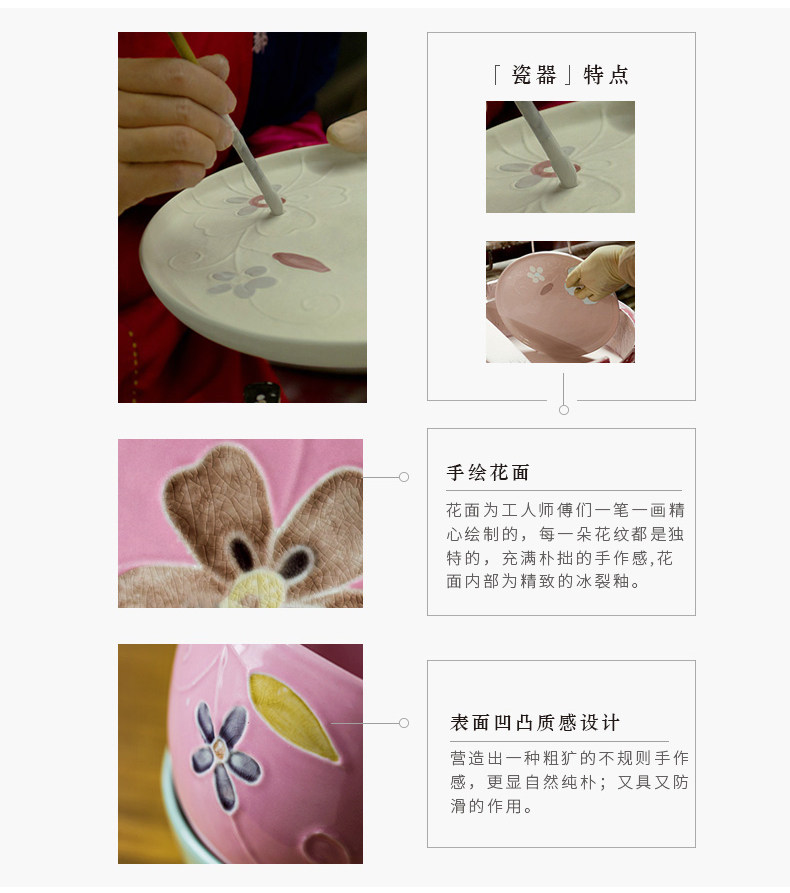 「瓷器」特点

手绘花面

花面为工人师傅们一笔一画精心绘制的，每一朵花纹都是独特的，充满朴拙的手作感,花面内部为精致的冰裂釉。

表面凹凸质感设计

营造出一种粗犷的不规则手作感，更显自然纯朴；又具又防滑的作用。