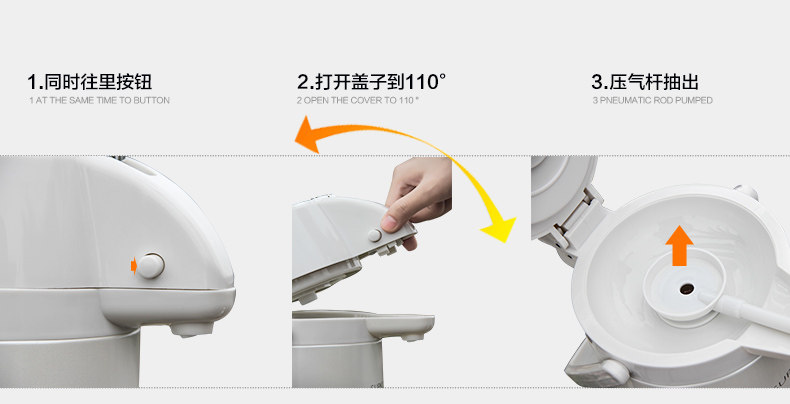 1.同时往里按钮
1 AT THE SAME TIME TO BUTTON

2.打开盖子到110°
2 OPEN THE COVER TO 110 °

3.压气杆抽出
3 PNEUMATIC ROD PUMPED