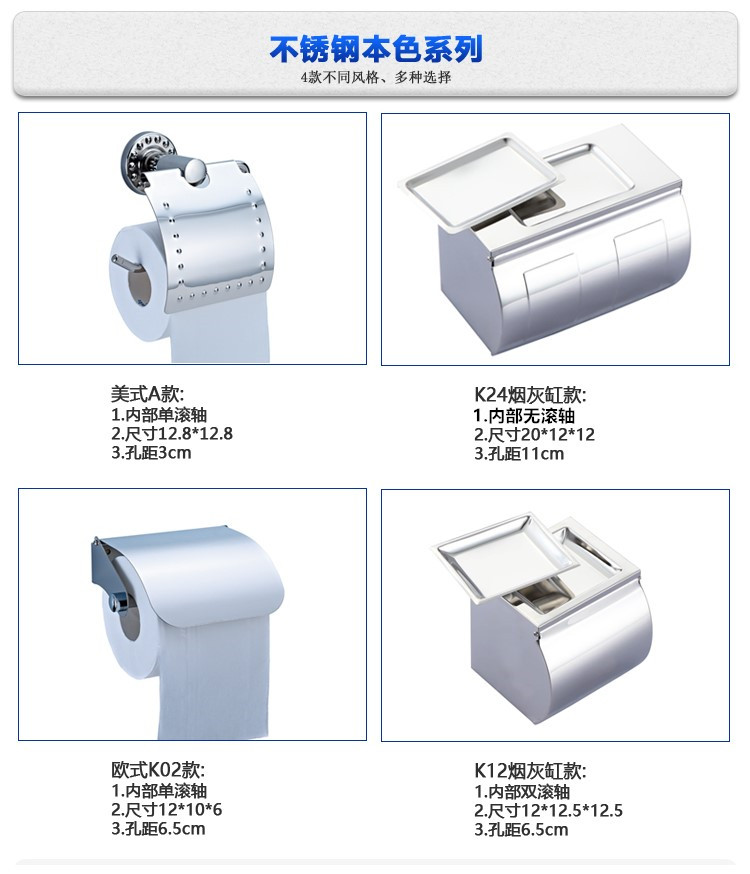 不锈钢本色系列
4款不同风格、多种选择

美式A款:
1.内部单滚轴
2.尺寸12.8*12.8
3.孔距3cm

K24烟灰缸款:
1.内部无滚轴
2.尺寸20*12*12
3.孔距11cm

欧式K02款:
1.内部单滚轴
2.尺寸12*10*6
3.孔距6.5cm

K12烟灰缸款:
1.内部双滚轴
2.尺寸12*12.5*12.5
3.孔距6.5cm