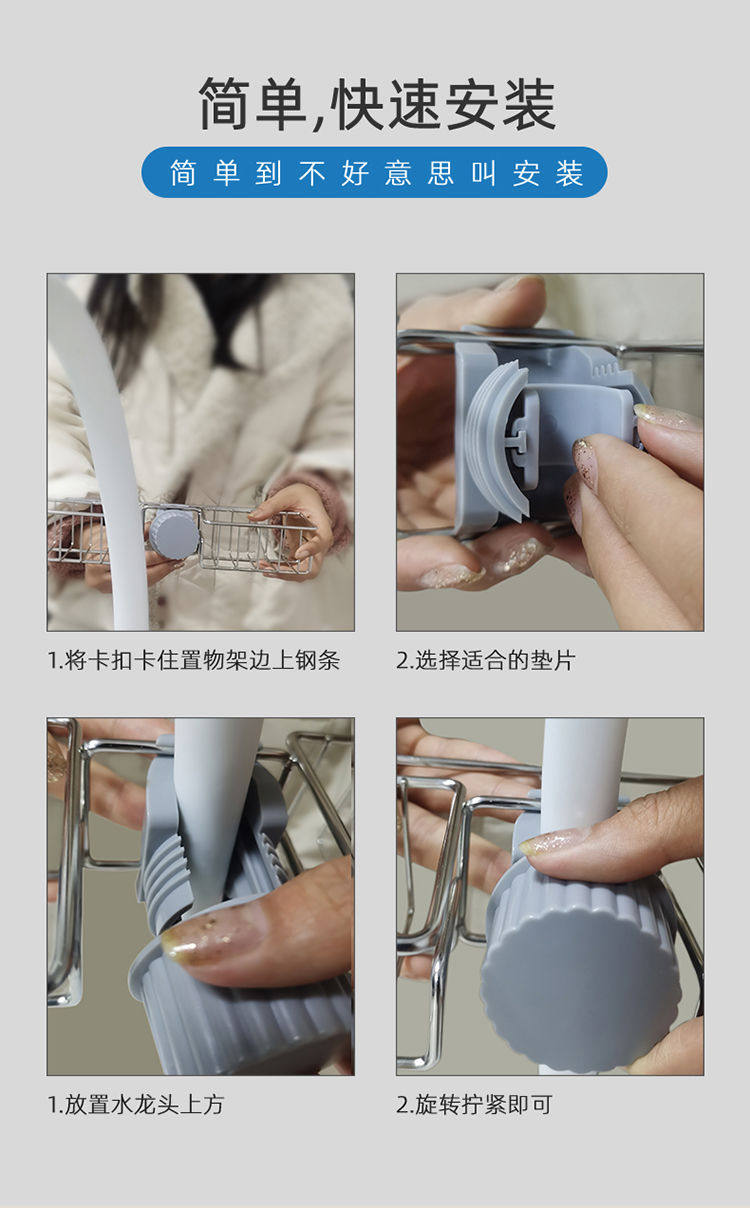 简单,快速安装

简单到不好意思叫安装

1.将卡扣卡住置物架边上钢条

2.选择适合的垫片

1.放置水龙头上方

2.旋转拧紧即可