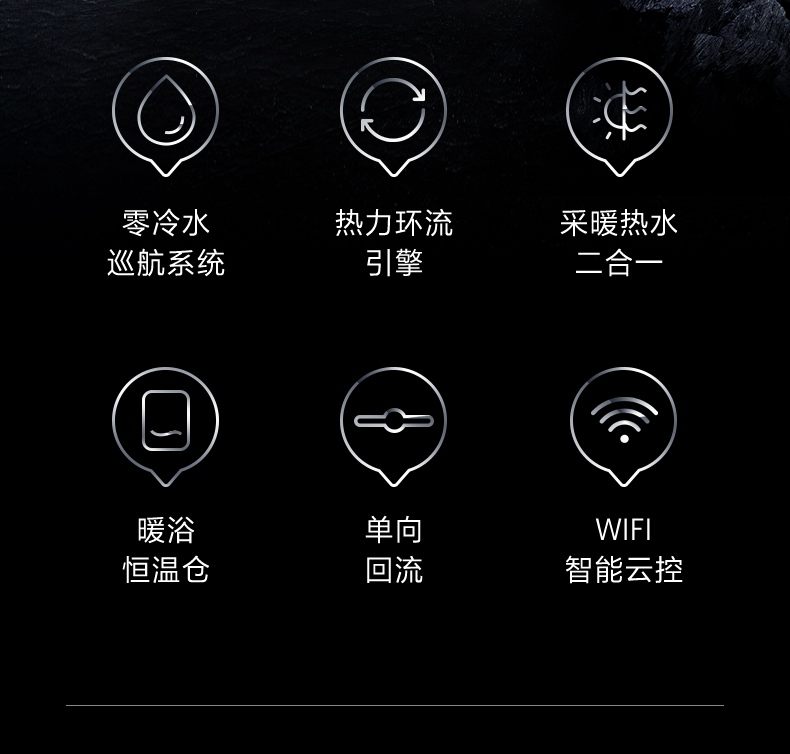 零冷水
巡航系统

热力环流
引擎

采暖热水
二合一

暖浴
恒温仓

单向
回流

WIFI
智能云控