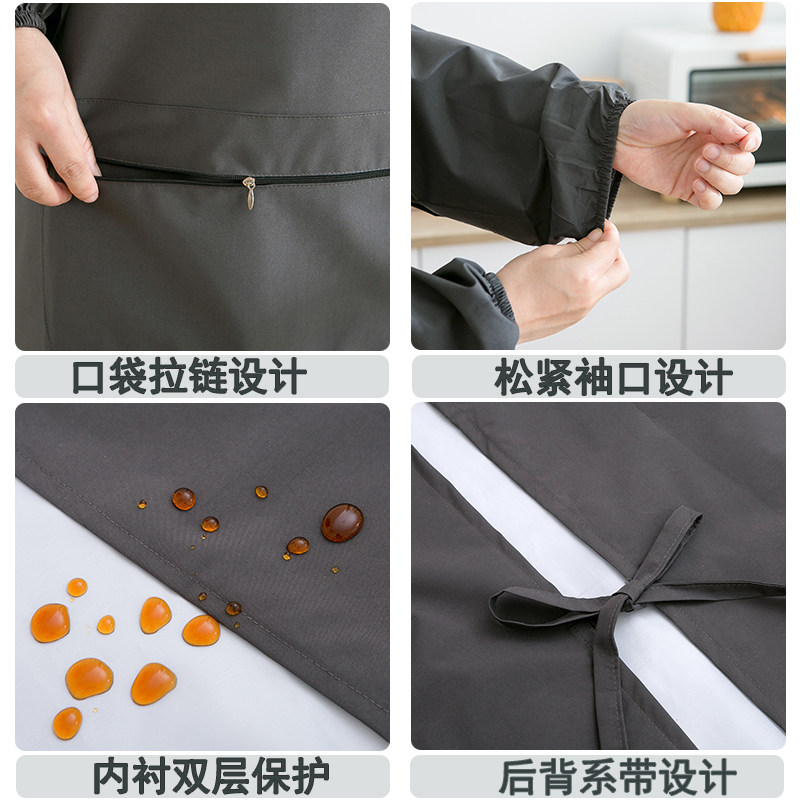 口袋拉链设计

松紧袖口设计

内衬双层保护

后背系带设计