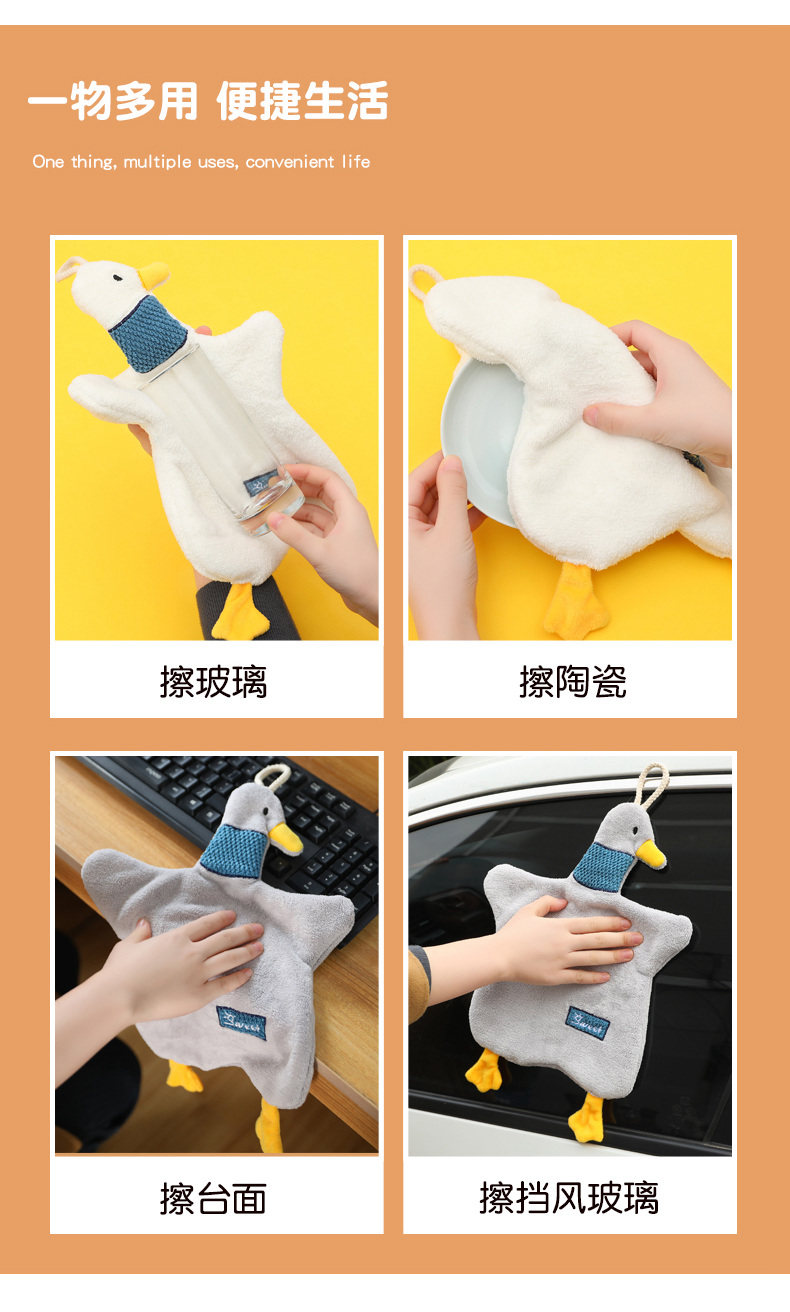 一物多用 便捷生活

One thing, multiple uses, convenient life

擦玻璃

擦陶瓷

Sweet

擦台面

Sweet

擦挡风玻璃