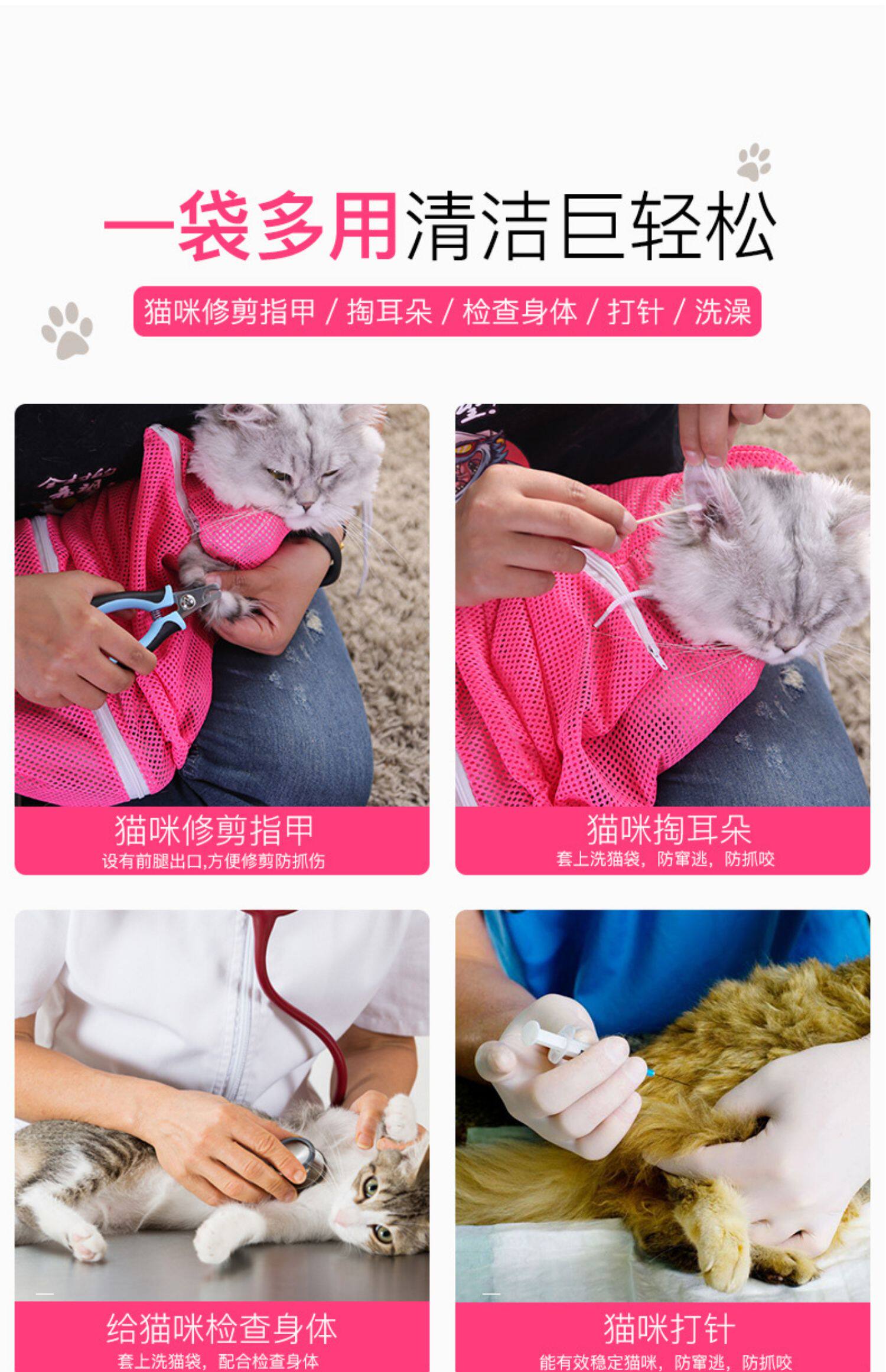 一袋多用清洁巨轻松

猫咪修剪指甲 / 掏耳朵 / 检查身体 / 打针 / 洗澡

猫咪修剪指甲
设有前腿出口,方便修剪防抓伤

猫咪掏耳朵
套上洗猫袋，防窜逃，防抓咬

给猫咪检查身体
套上洗猫袋，配合检查身体

猫咪打针
能有效稳定猫咪，防窜逃，防抓咬