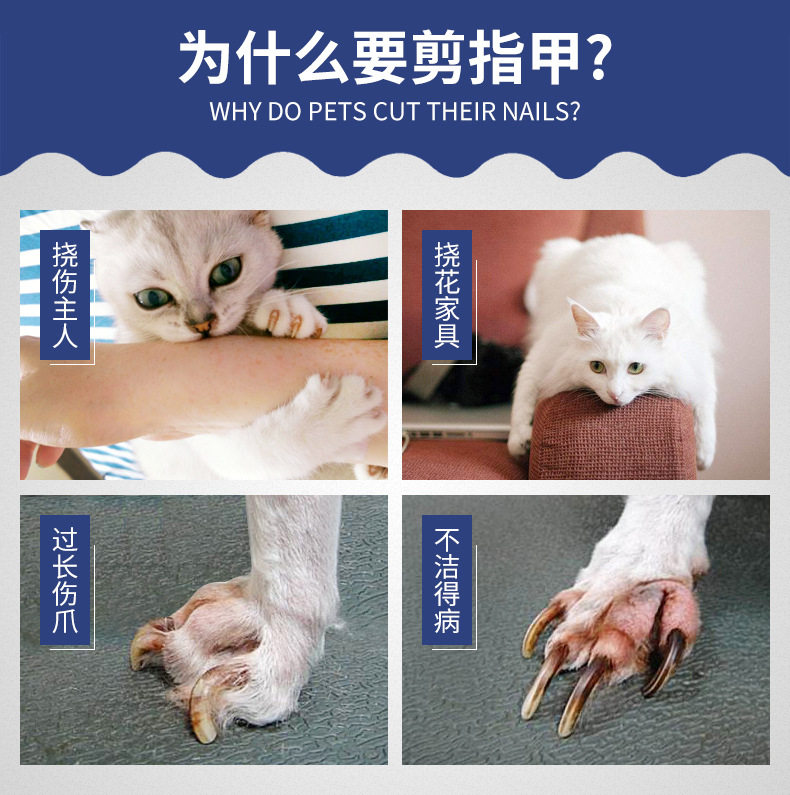 为什么要剪指甲?
WHY DO PETS CUT THEIR NAILS?

挠伤主人

挠花家具

过长伤爪

不洁得病