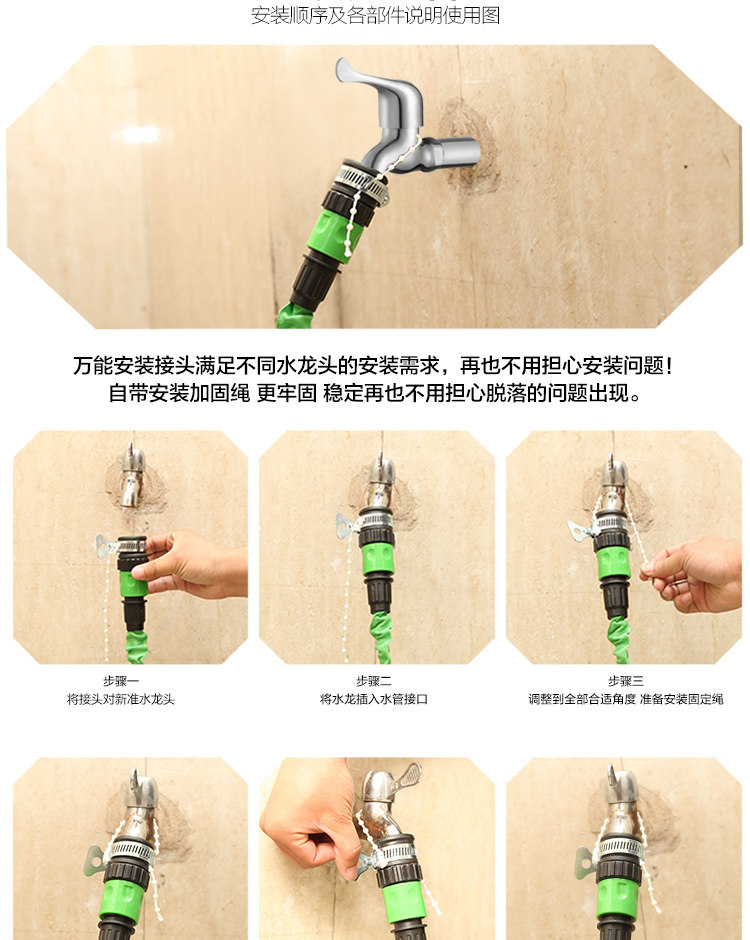 安装顺序及各部件说明使用图

万能安装接头满足不同水龙头的安装需求，再也不用担心安装问题！
自带安装加固绳 更牢固 稳定再也不用担心脱落的问题出现。

步骤一
将接头对新准水龙头

步骤二
将水龙插入水管接口

步骤三
调整到全部合适角度 准备安装固定绳