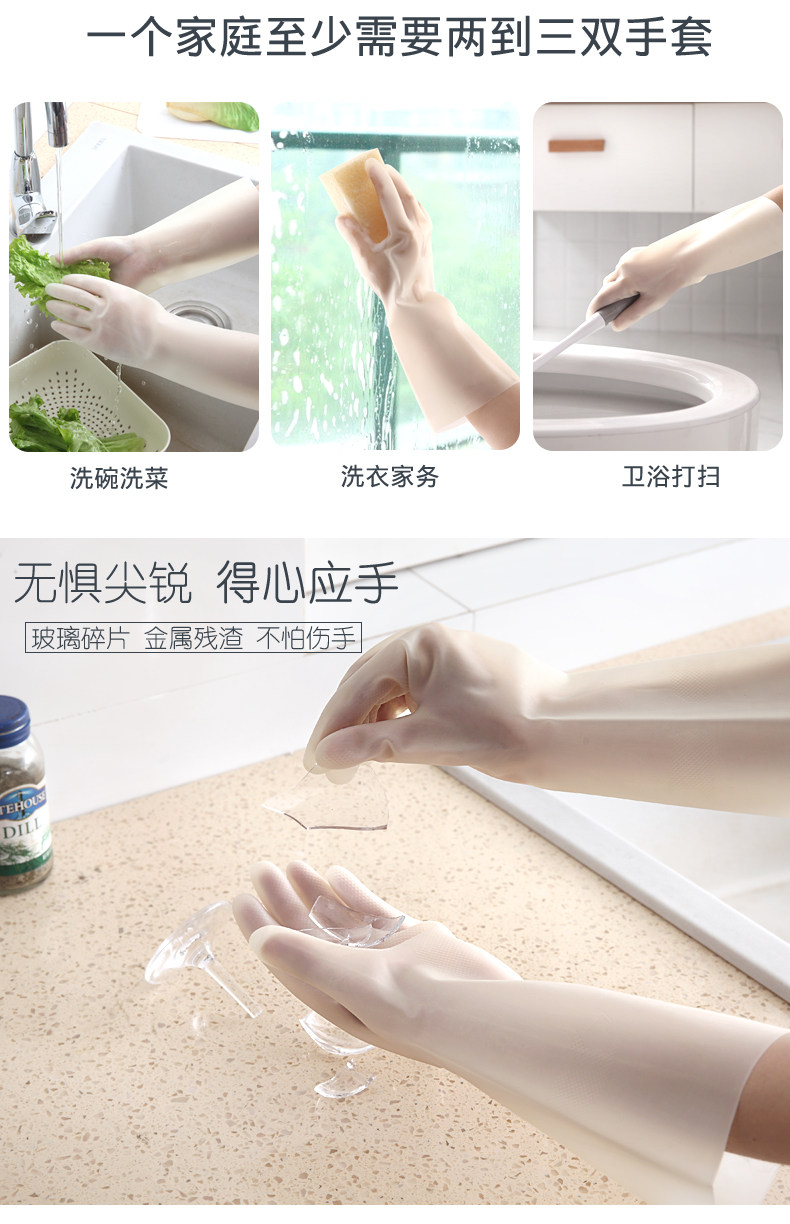 一个家庭至少需要两到三双手套

洗碗洗菜

洗衣家务

卫浴打扫

无惧尖锐 得心应手

玻璃碎片 金属残渣 不怕伤手

TEHOUSE
DILL